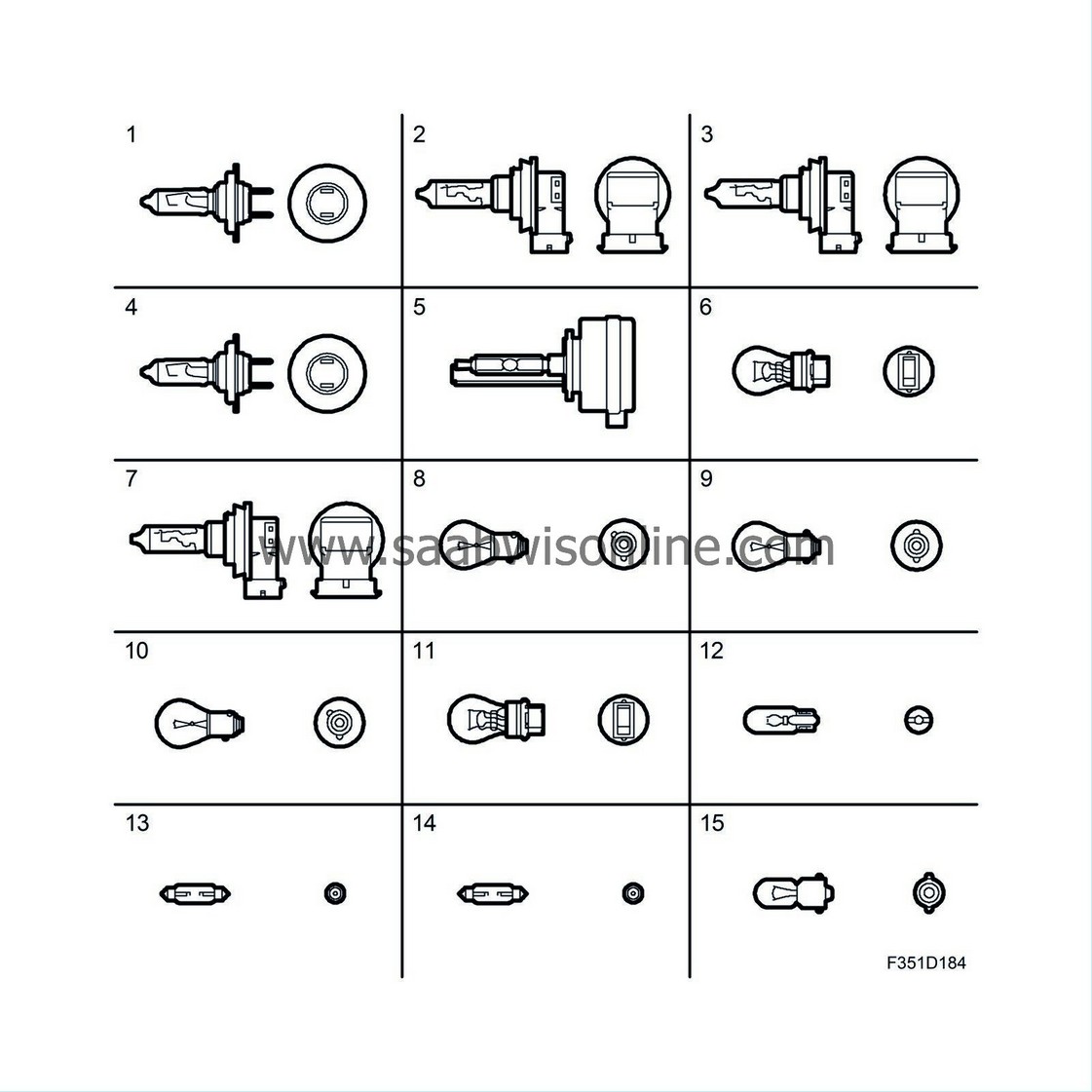 1

2

3

4

5

6

7

8

9

www.saabwisonline.com

10

11

12

13

14

15

F351D184