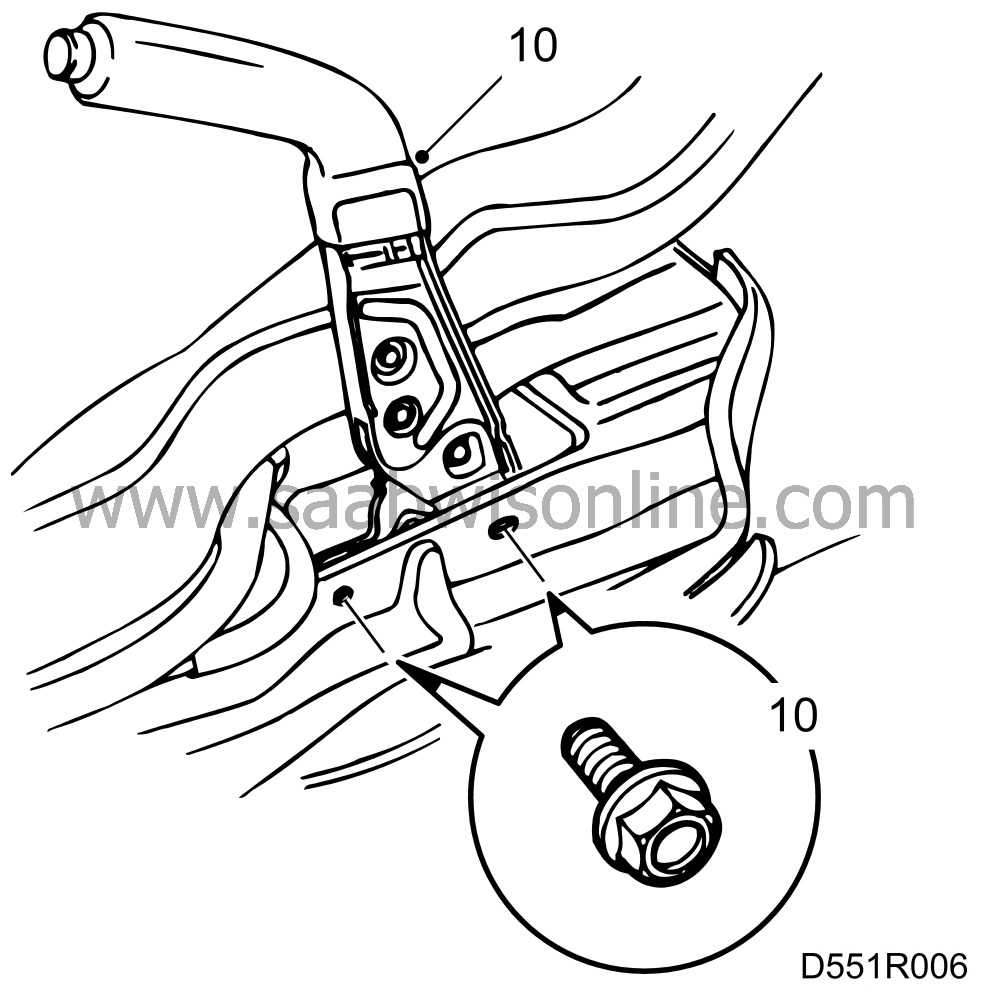 10

www.saabwisonline.com

10

D551R006