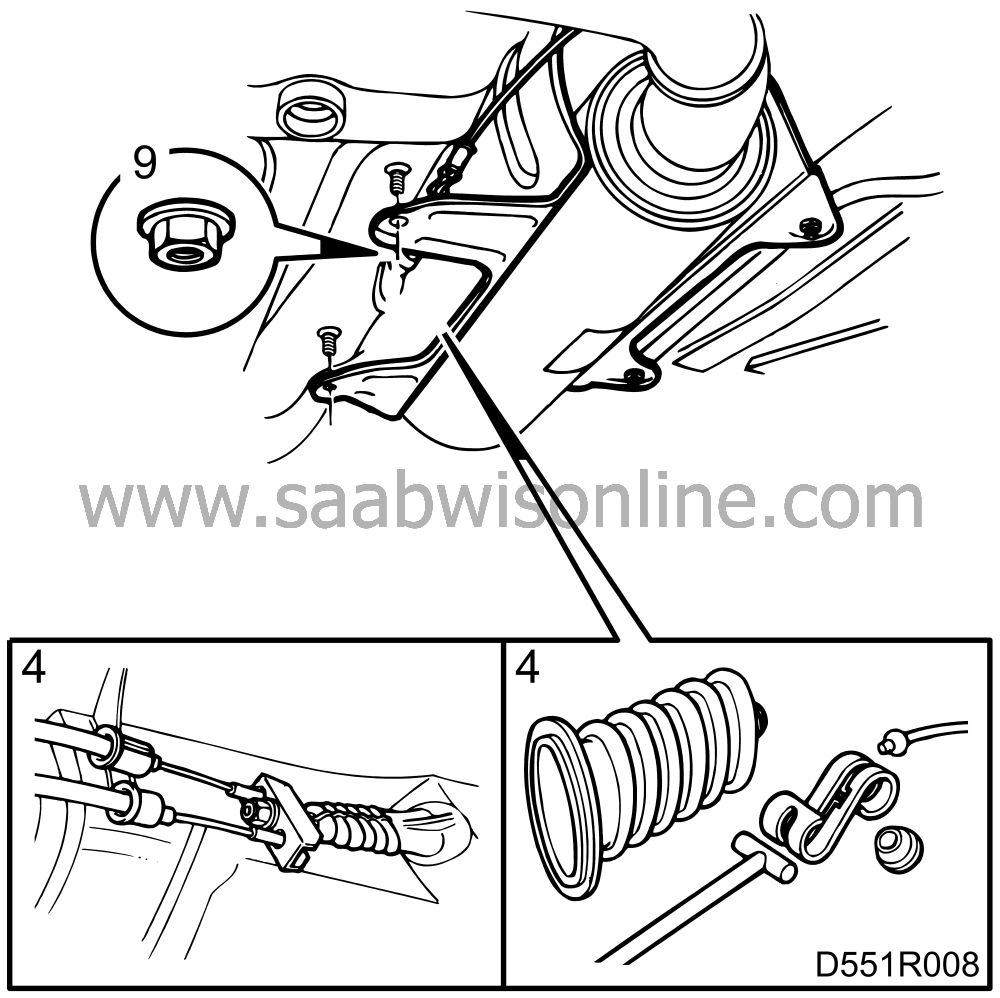 9

www.saabwisonline.com

4

4

D551R008