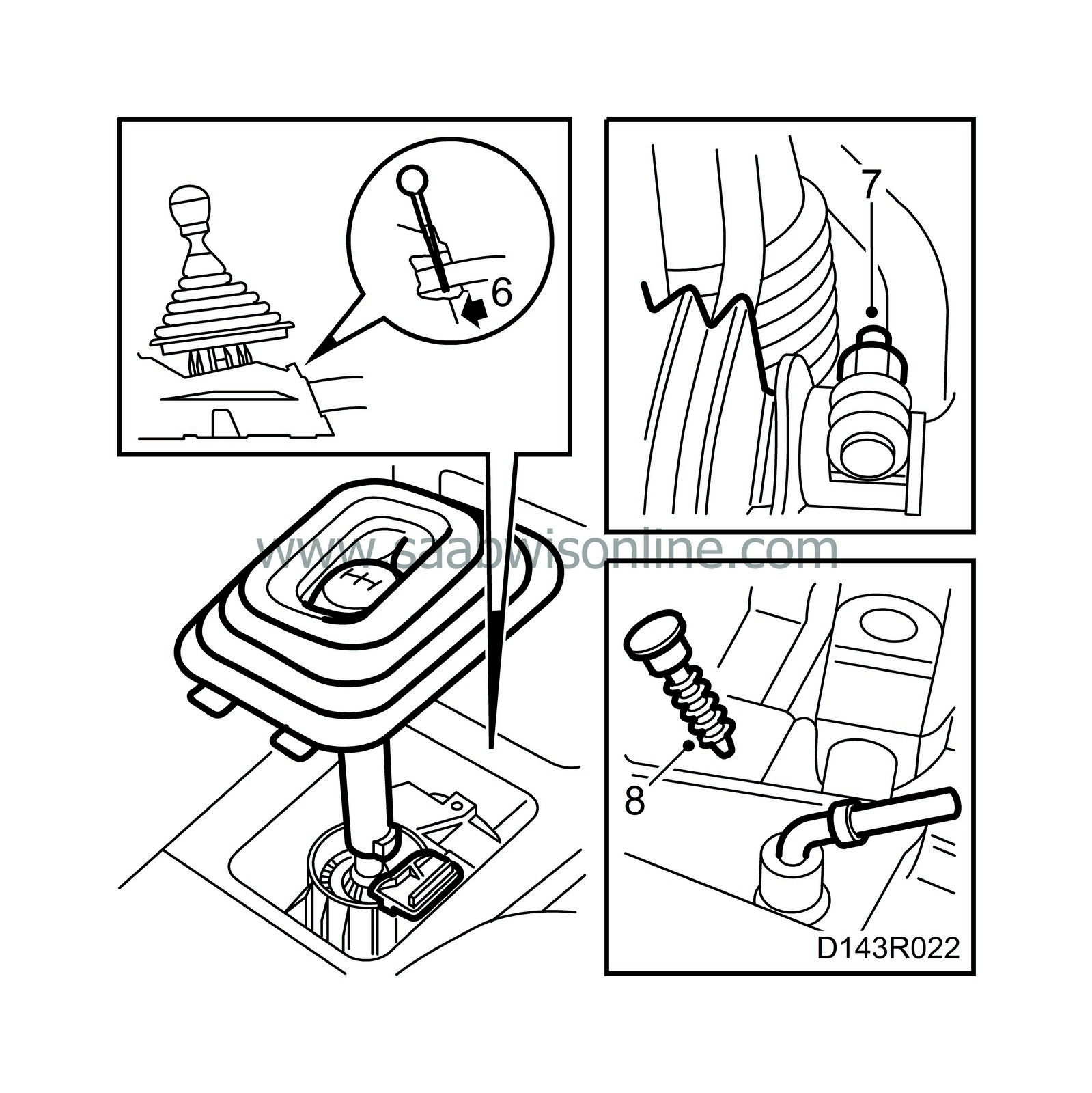 6

7

www.saabwisonline.com

8

D143R022