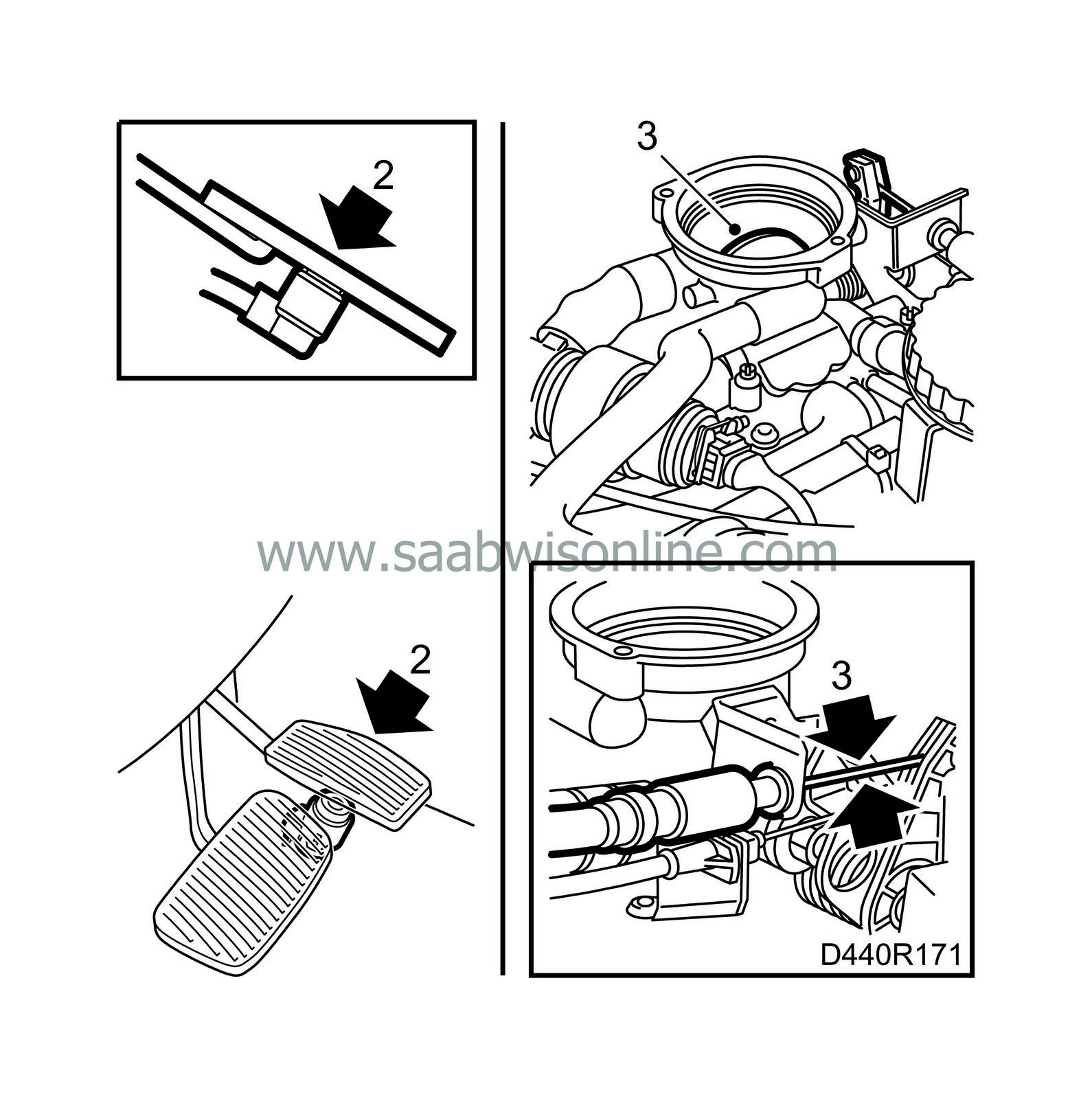 2

3

www.saabwisonline.com

2

3

D440R171