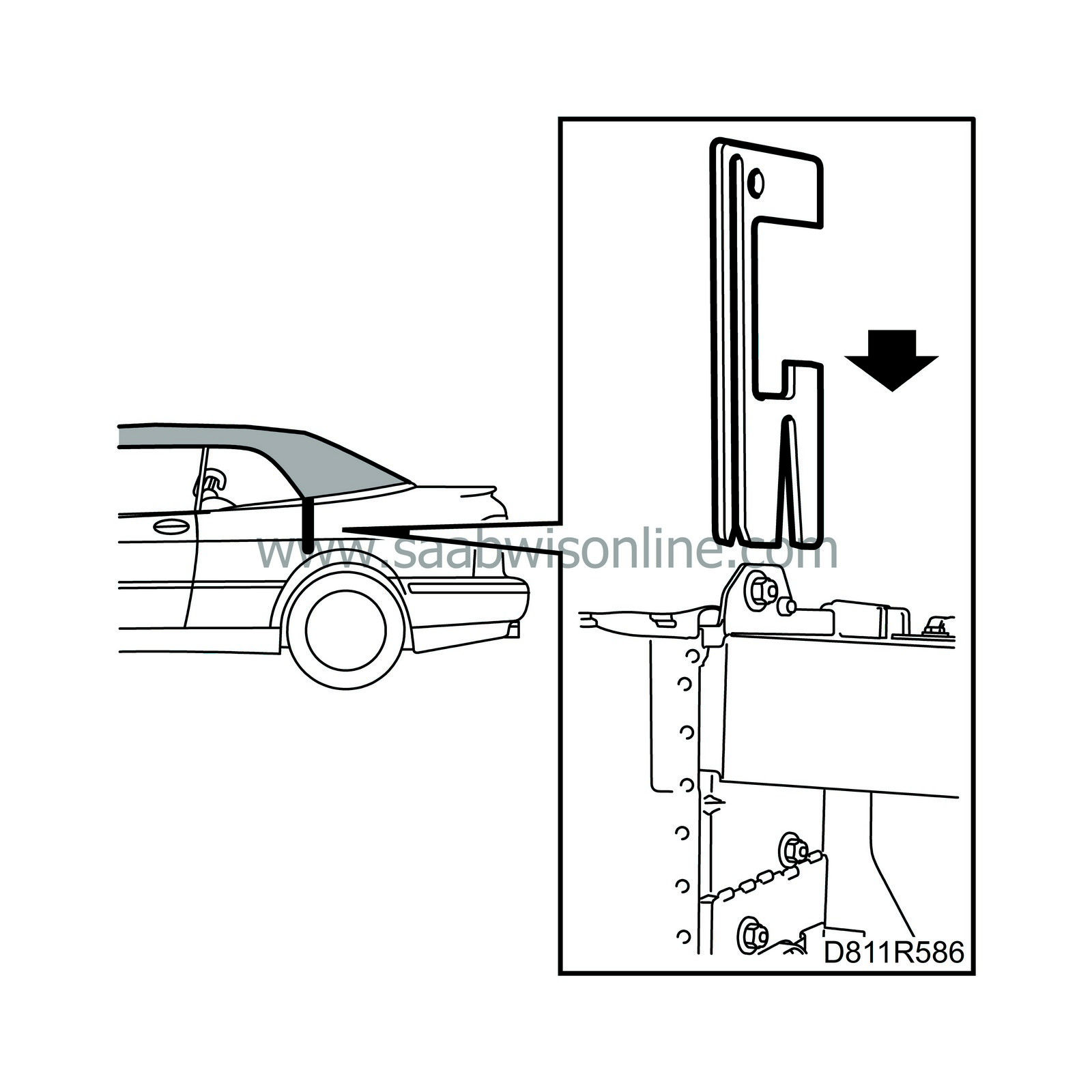 www.saabwisonline.com

D811R586