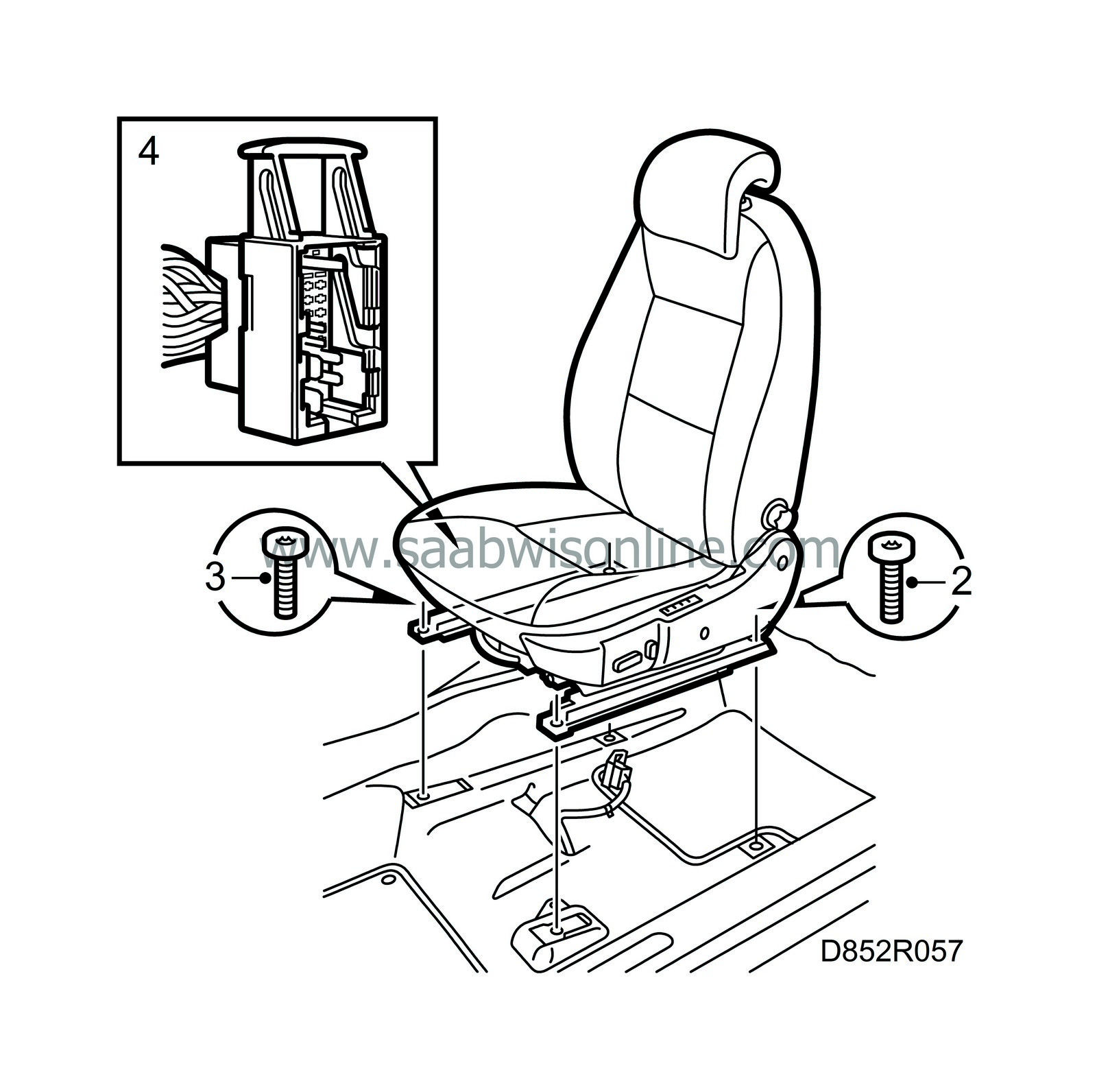 4

www.saabwisonline.com

3

2

D852R057