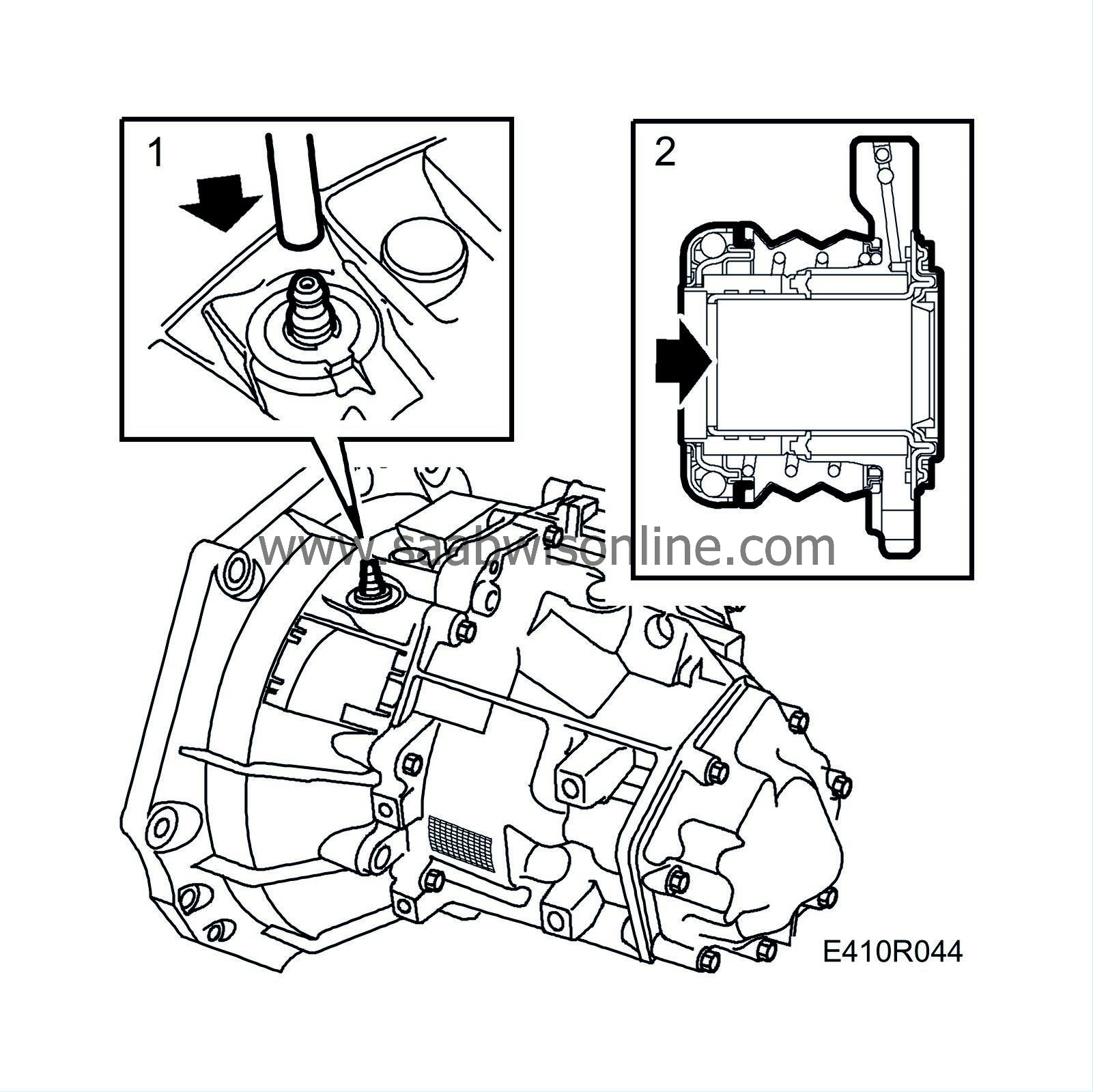 1

2

www.saabwisonline.com

E410R044