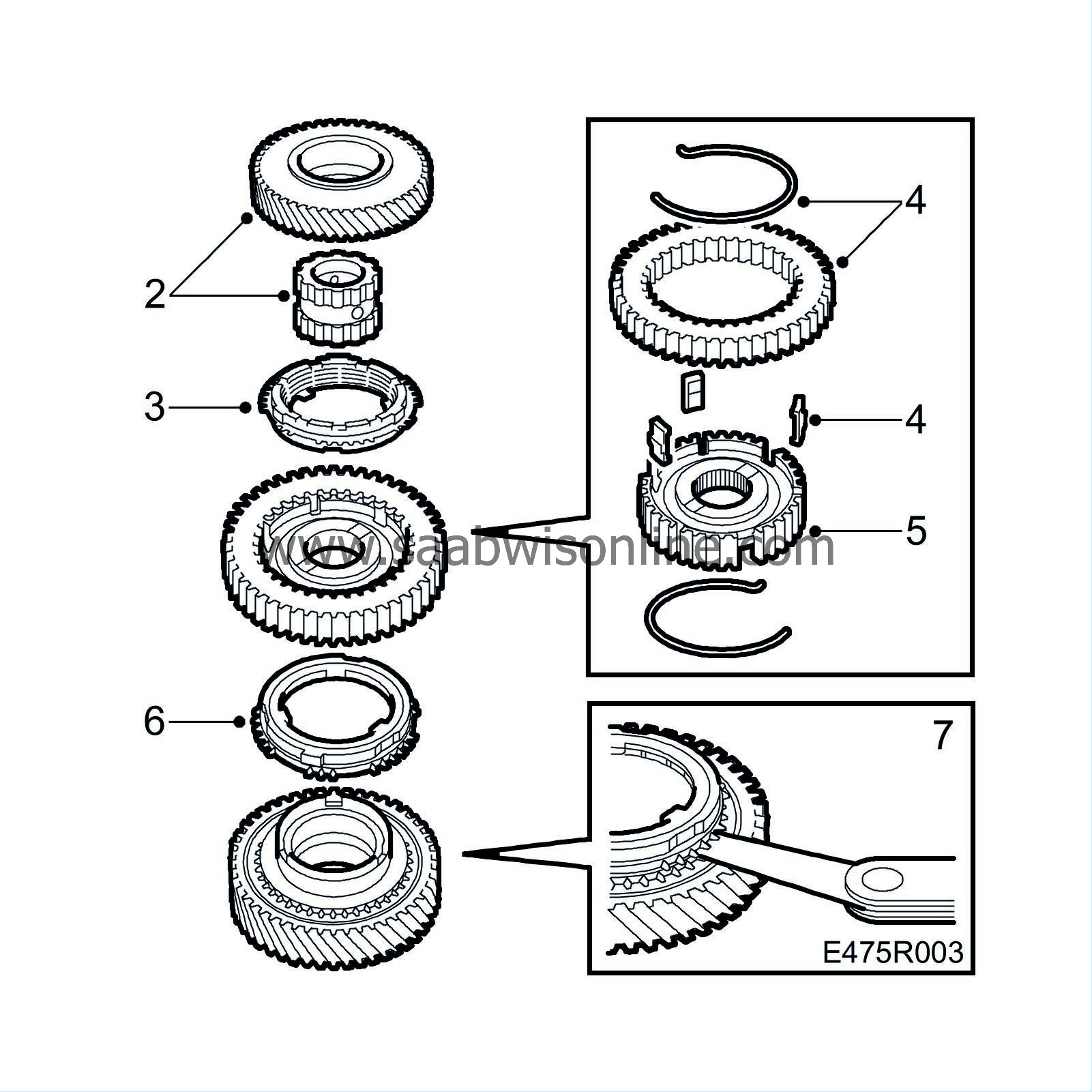 2
3
4
4
5
www.saabwisonline.com
6
7
E475R003