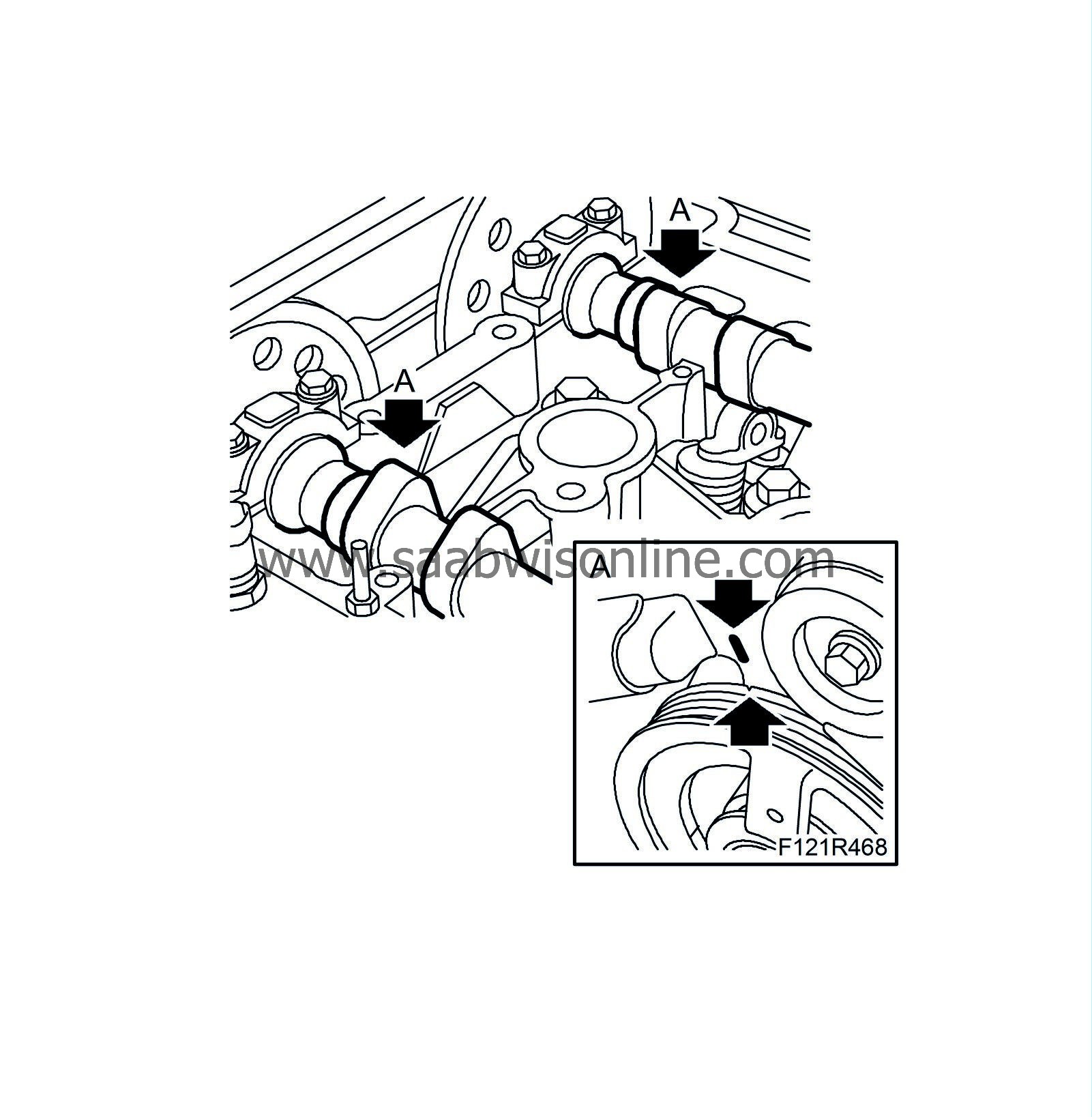 A

A

www.saabwisonline.com

A

F121R468