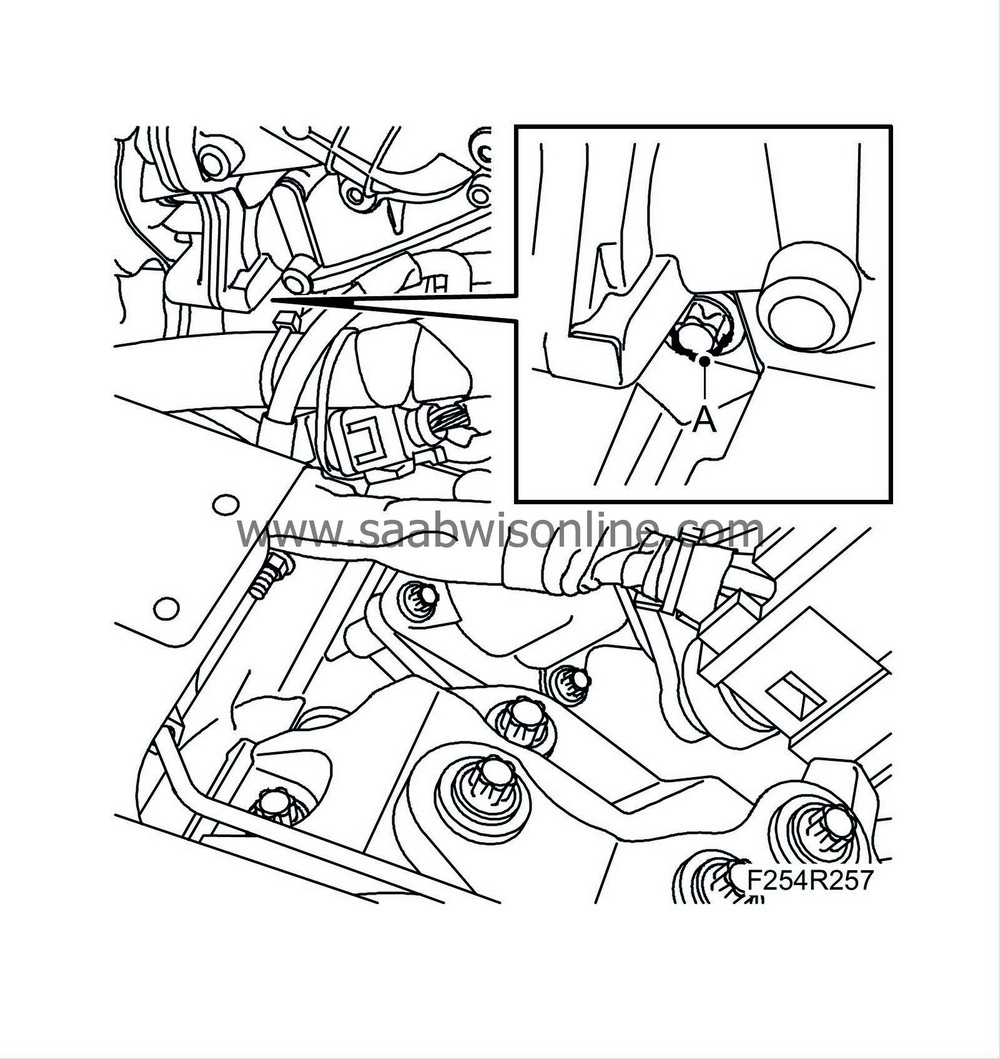 A

www.saabwisonline.com

F254R257