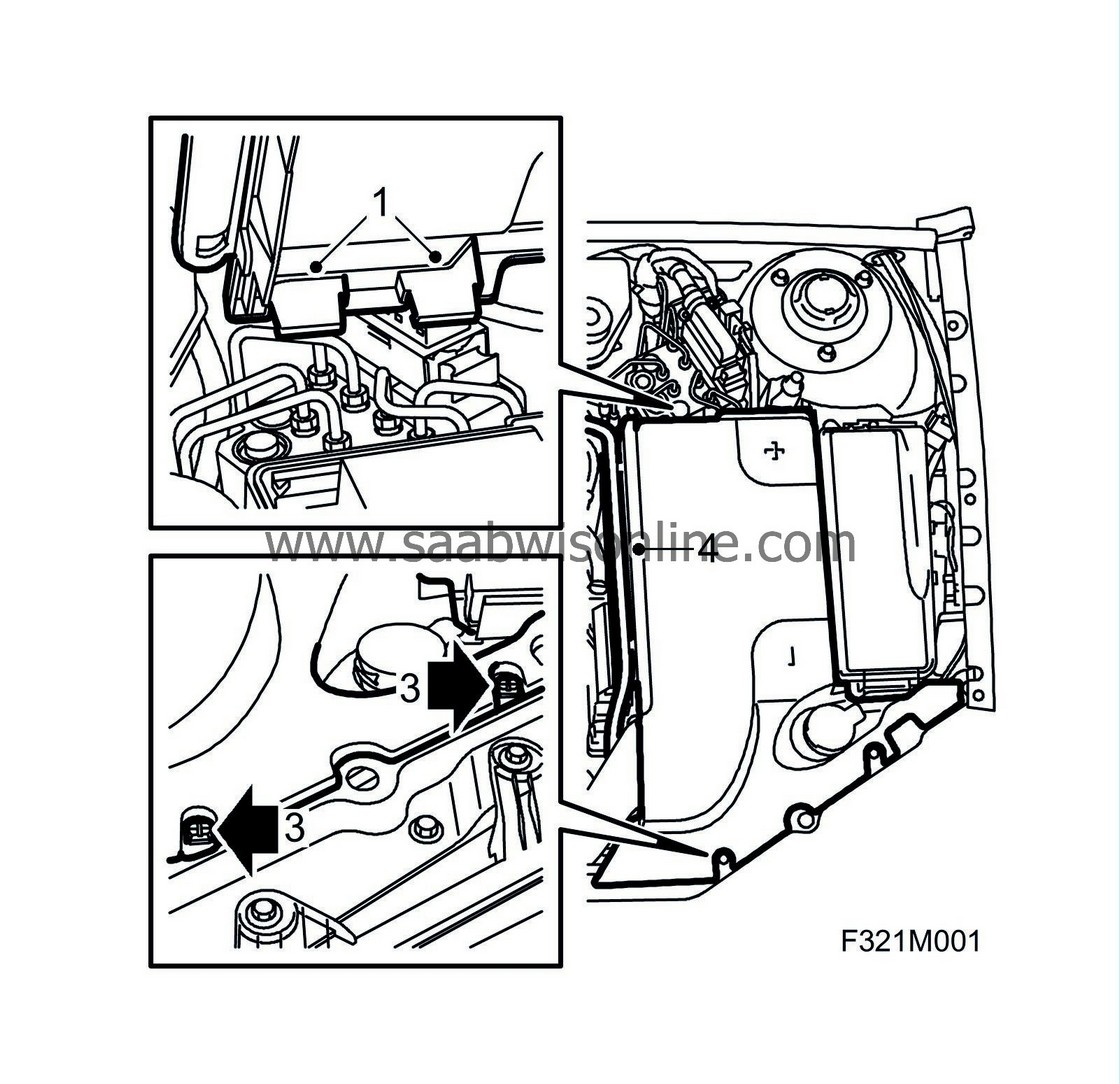 1

www.saabwisonline.com

4

3

3

F321M001