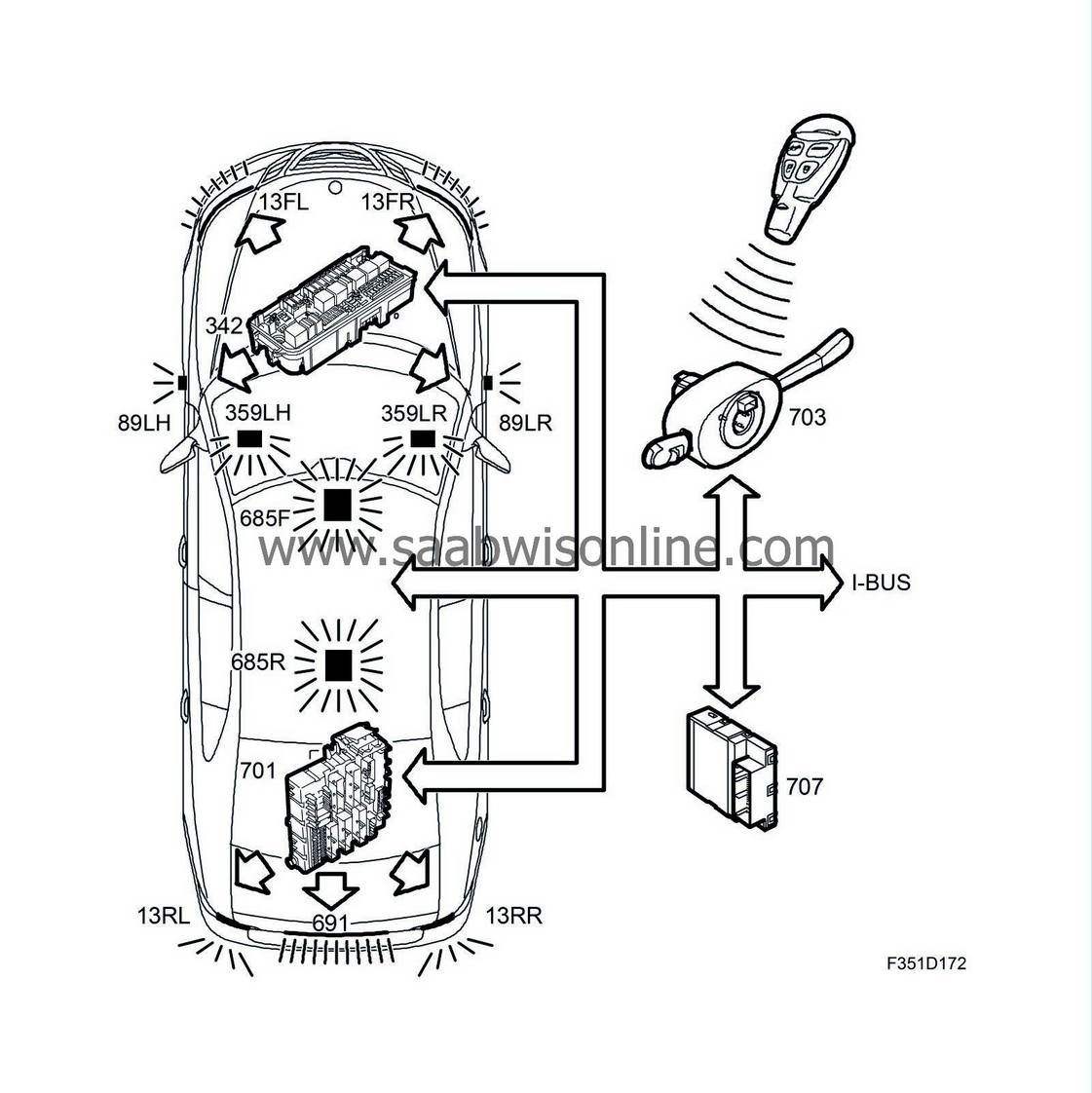 13FL
13FR
342
89LH
359LH
359LR
89LR
703
685F
www.saabwisonline.com
I-BUS
685R
701
707
13RL
691
13RR
F351D172