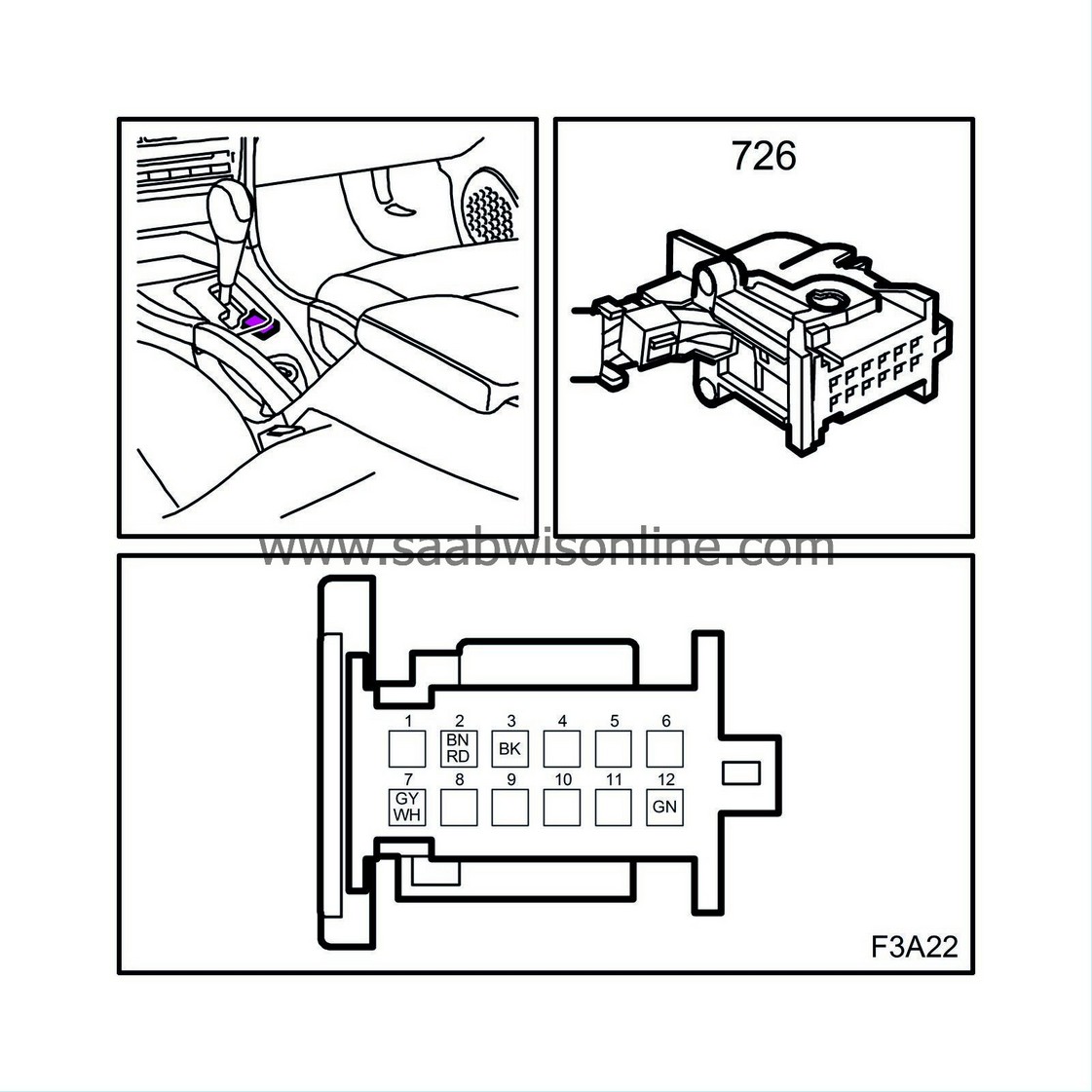 726

www.saabwisonline.com

1
2 BN RD
3 BK
4
5
6
7 GY WH
8
9
10
11
12 GN

F3A22