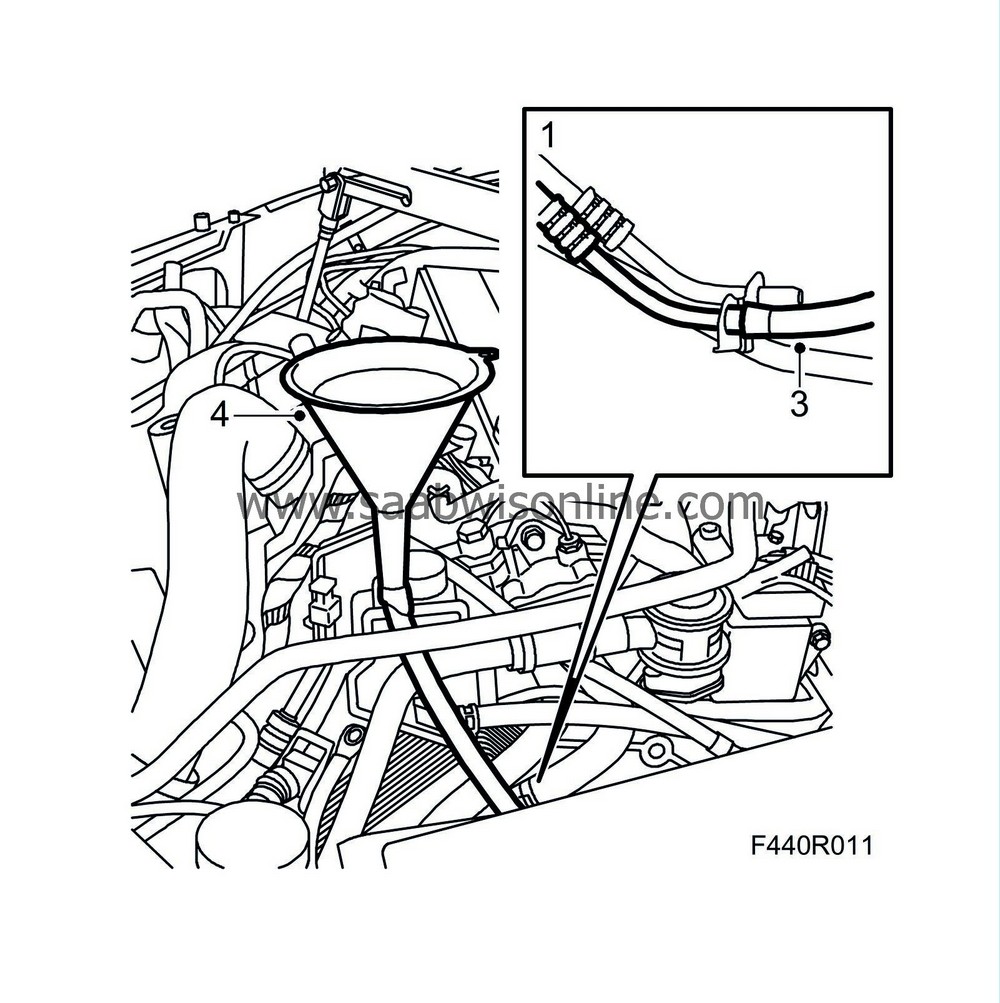 1

3

4

www.saabwisonline.com

F440R011