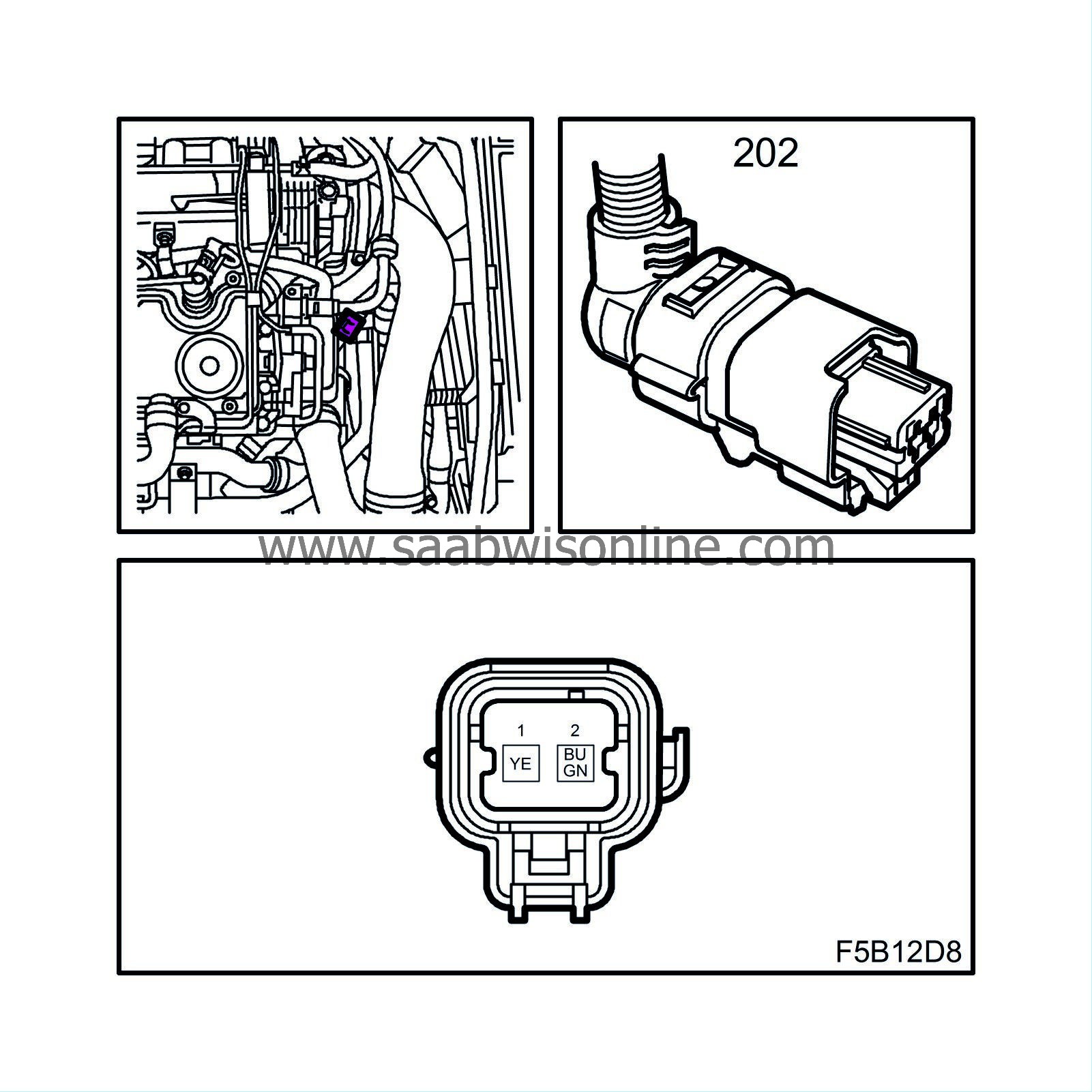 202

www.saabwisonline.com

1 2
YE BU GN

F5B12D8