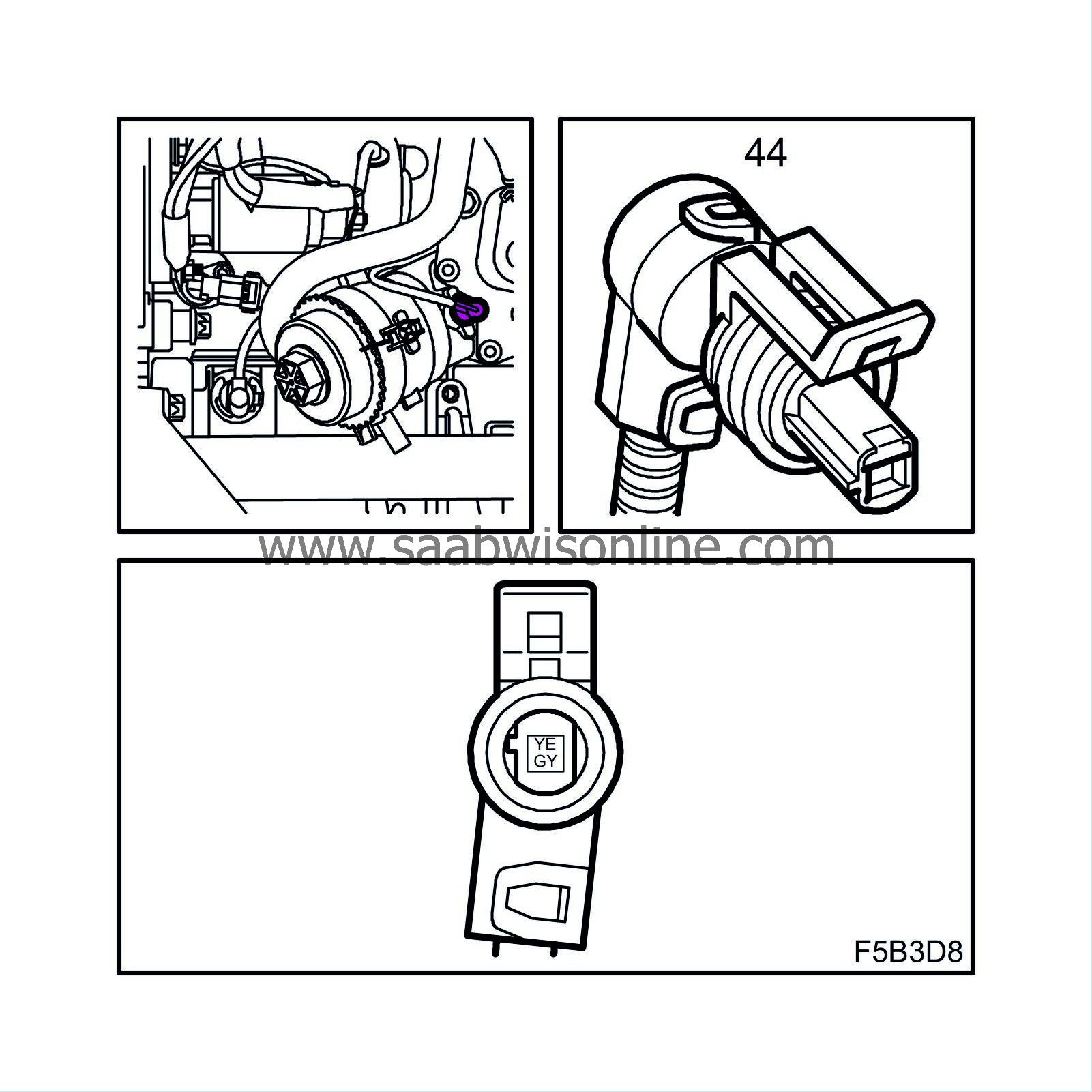 44

www.saabwisonline.com

YE
GY

F5B3D8