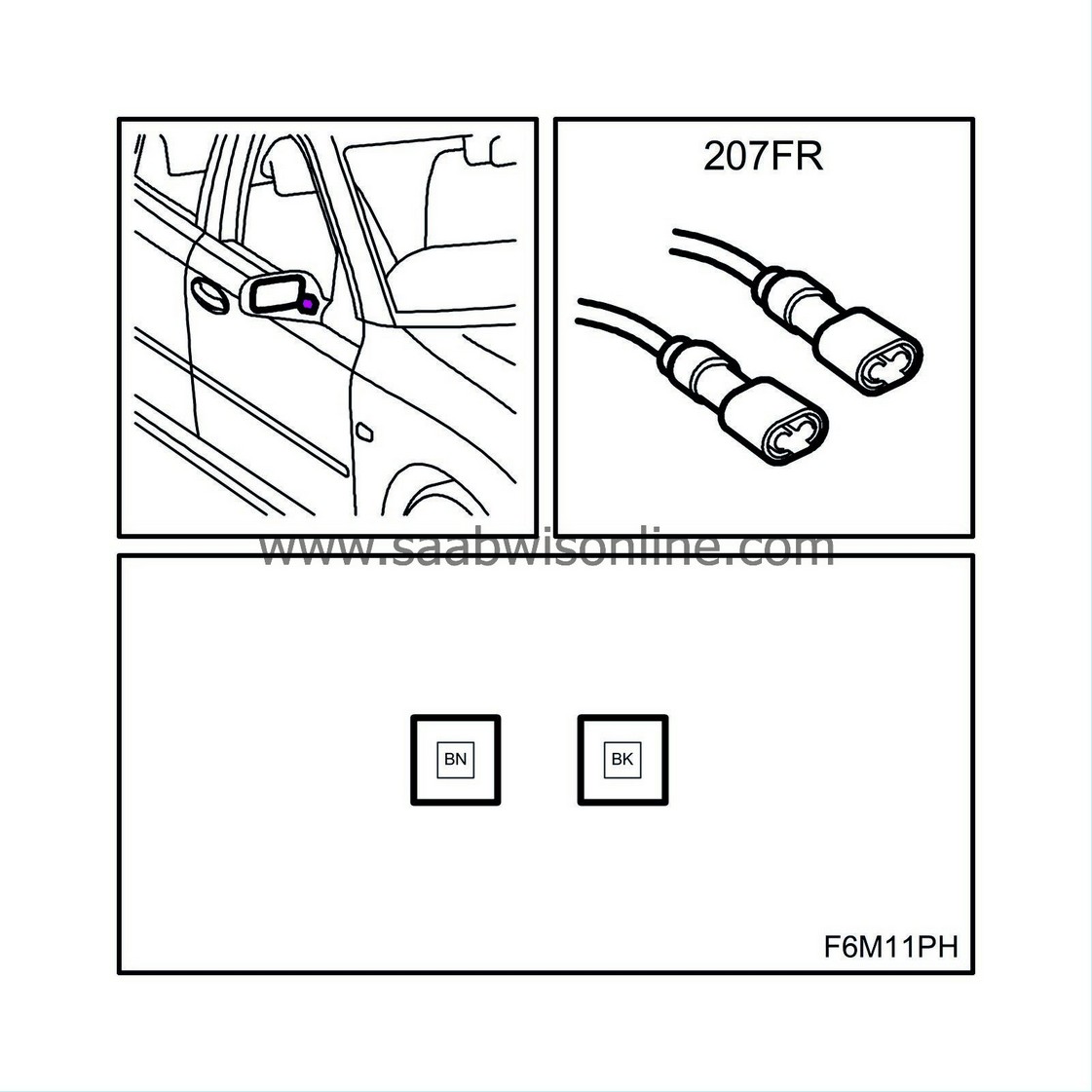 207FR

www.saabwisonline.com

BN

BK

F6M11PH