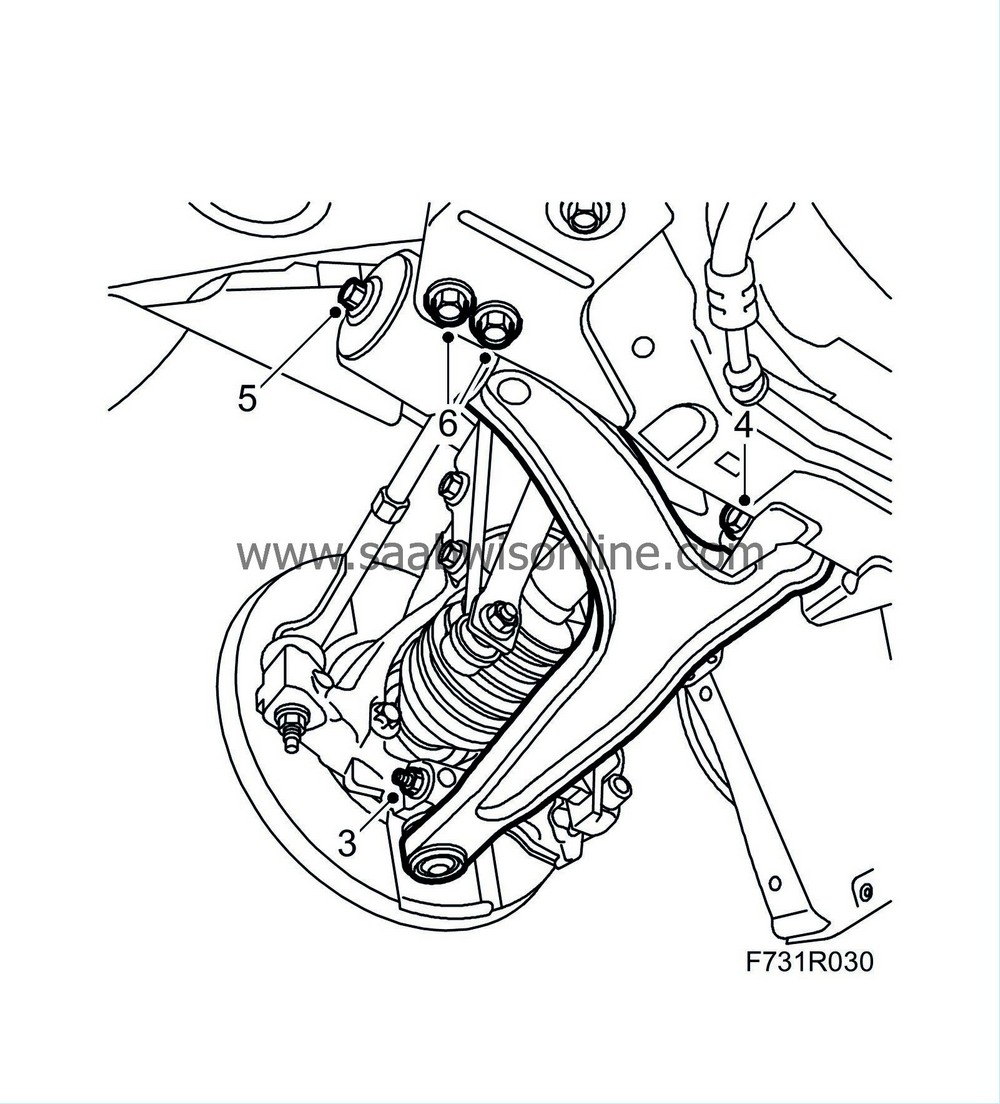 5
6
4
www.saabwisonline.com
3
F731R030