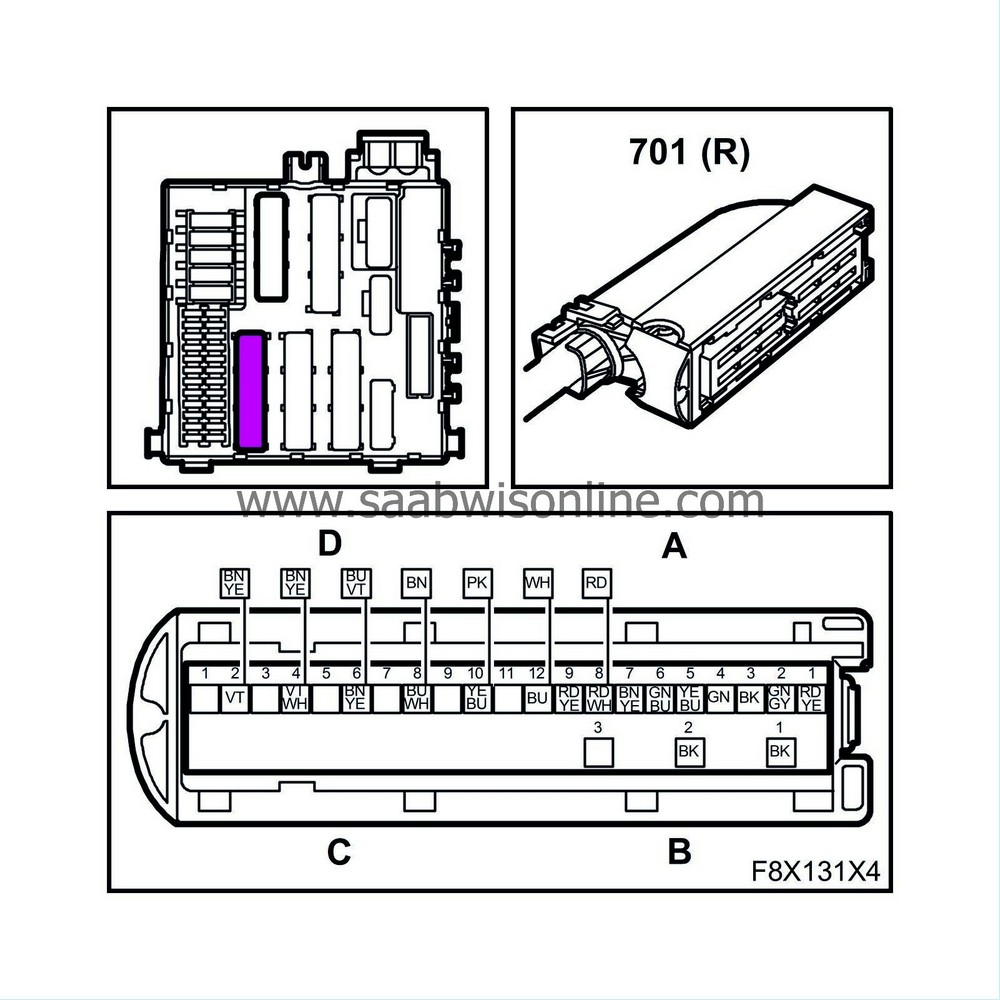 701 (R)

www.saabwisonline.com

D

A

BN YE

BN YE

BU VT

BN

PK

WH

RD

1 2 3 4 5 6 7 8 9 10 11 12 9 8 7 6 5 4 3 2 1

VT

VT WH

BN YE

BU WH

YE BU

BU

RD YE

RD WH

BN YE

GN BU

YE BU

GN

BK

GN GY

RD YE

3 2 1

BK

BK

C

B

F8X131X4