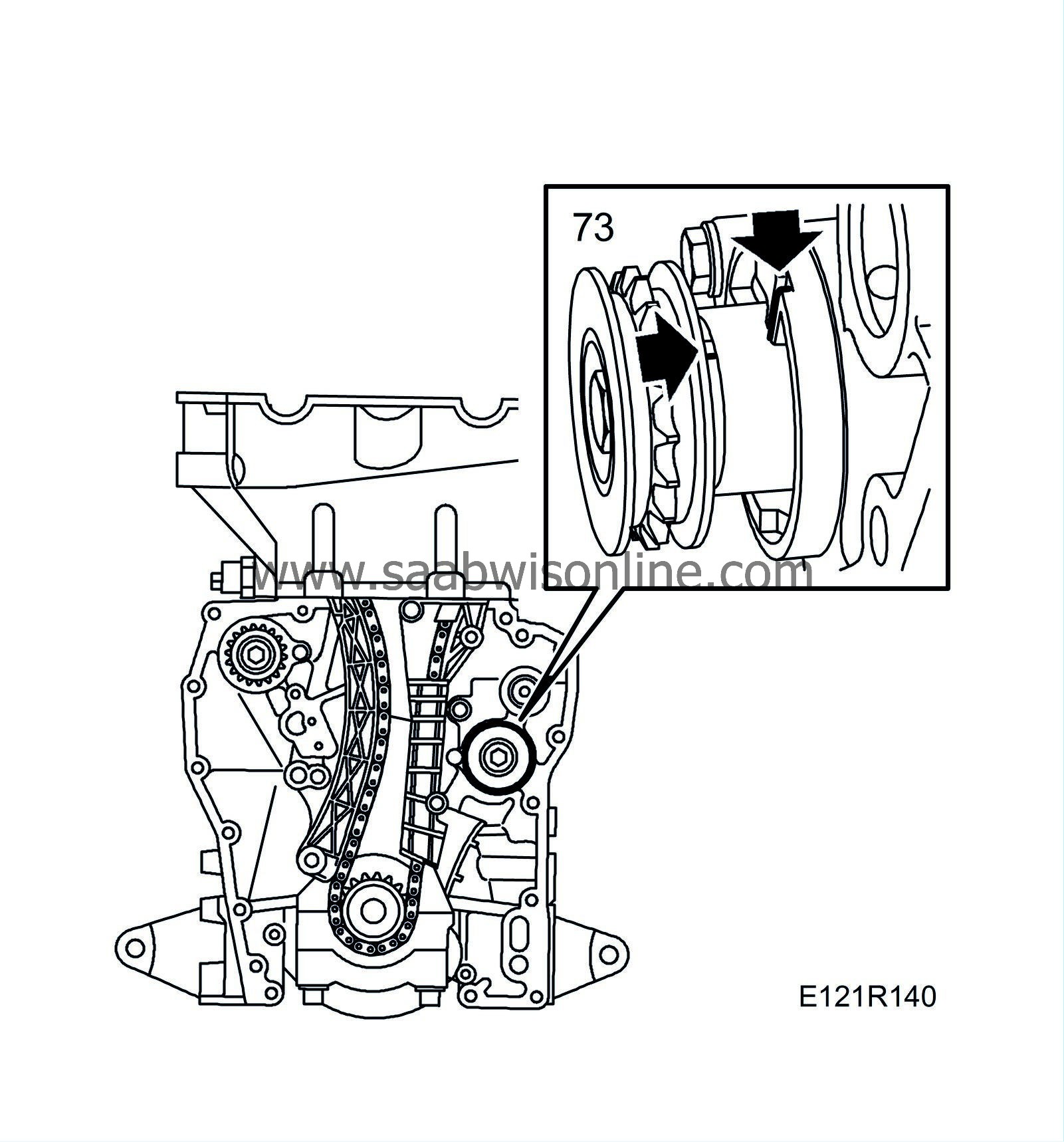 73

www.saabwisonline.com

E121R140