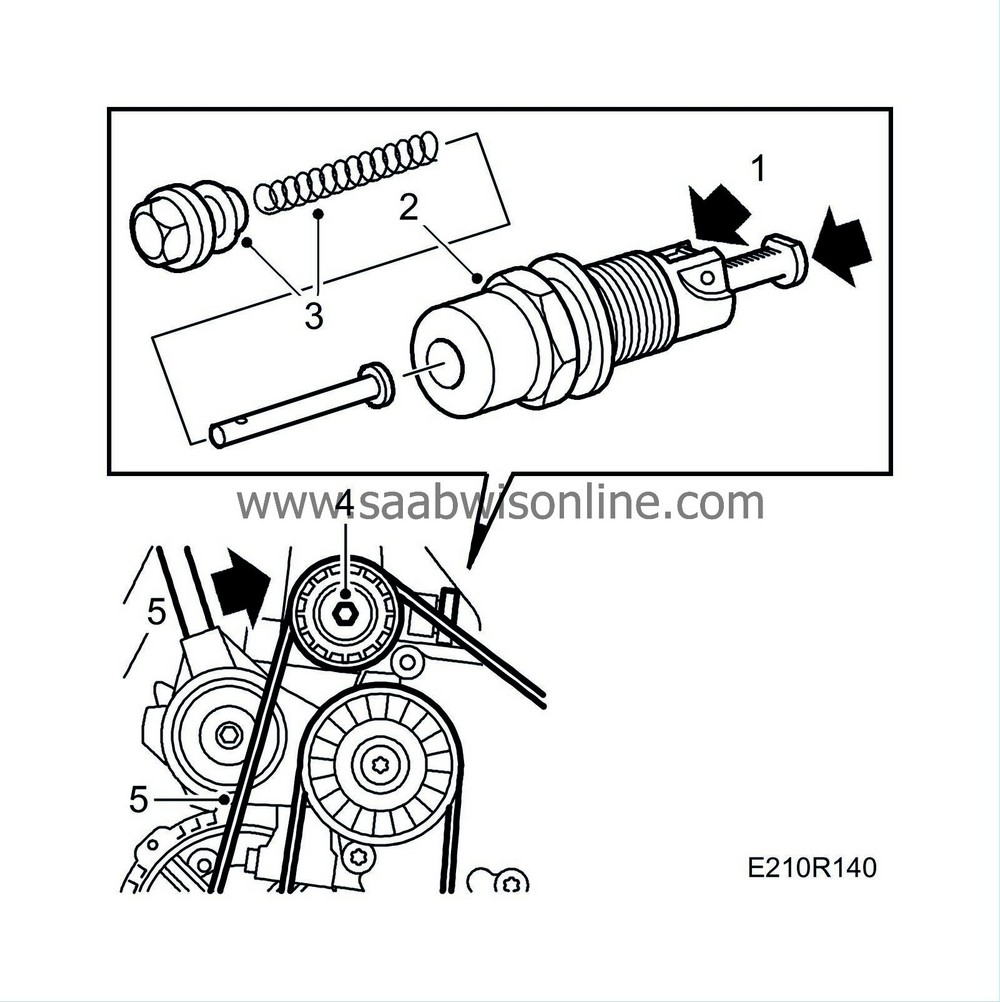 1
2
3
www.saabwisonline.com
4
5
5
E210R140