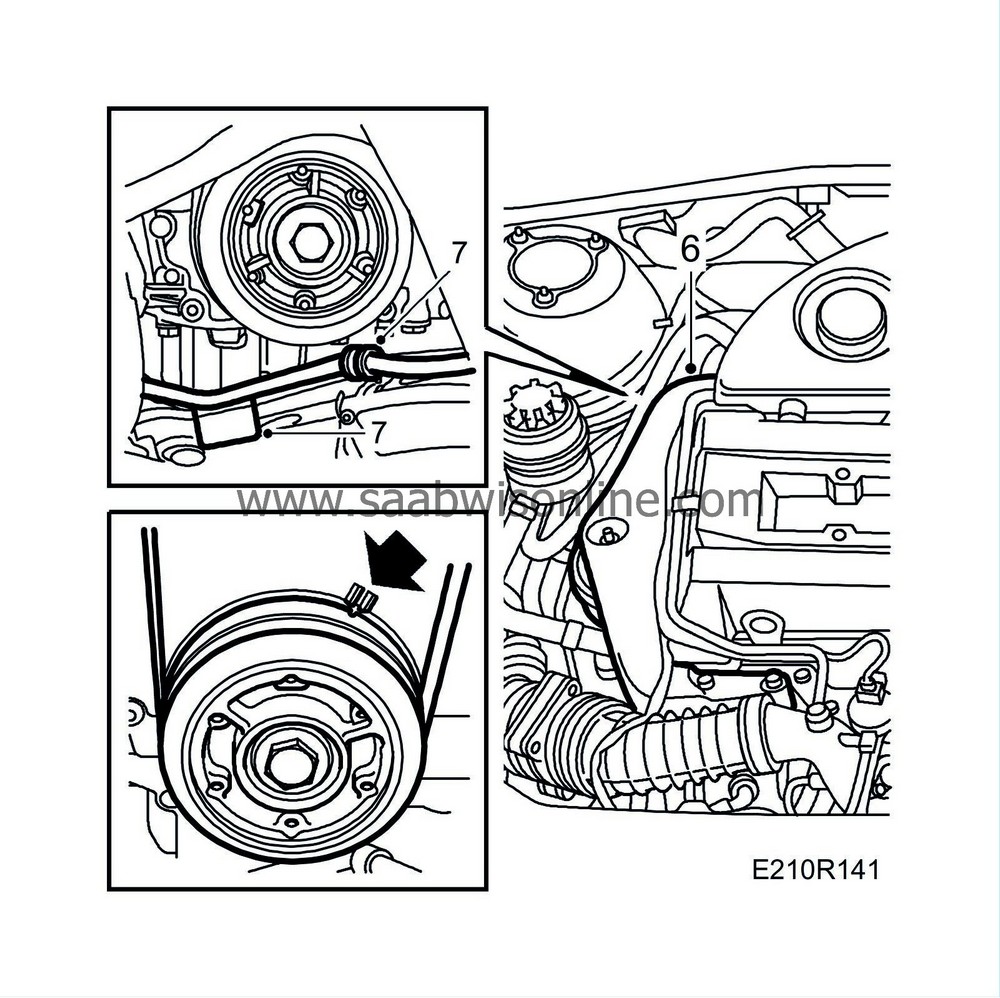 7

6

7

www.saabwisonline.com

E210R141