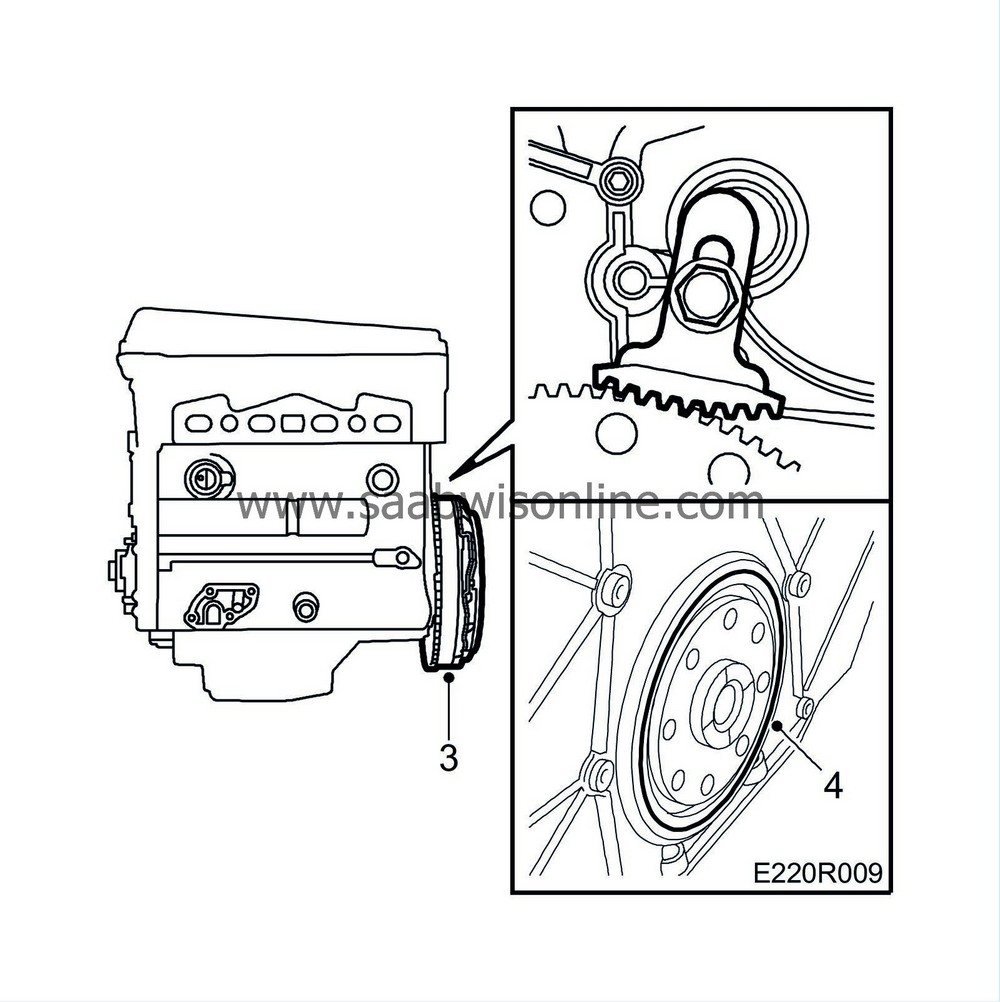 www.saabwisonline.com

3

4

E220R009