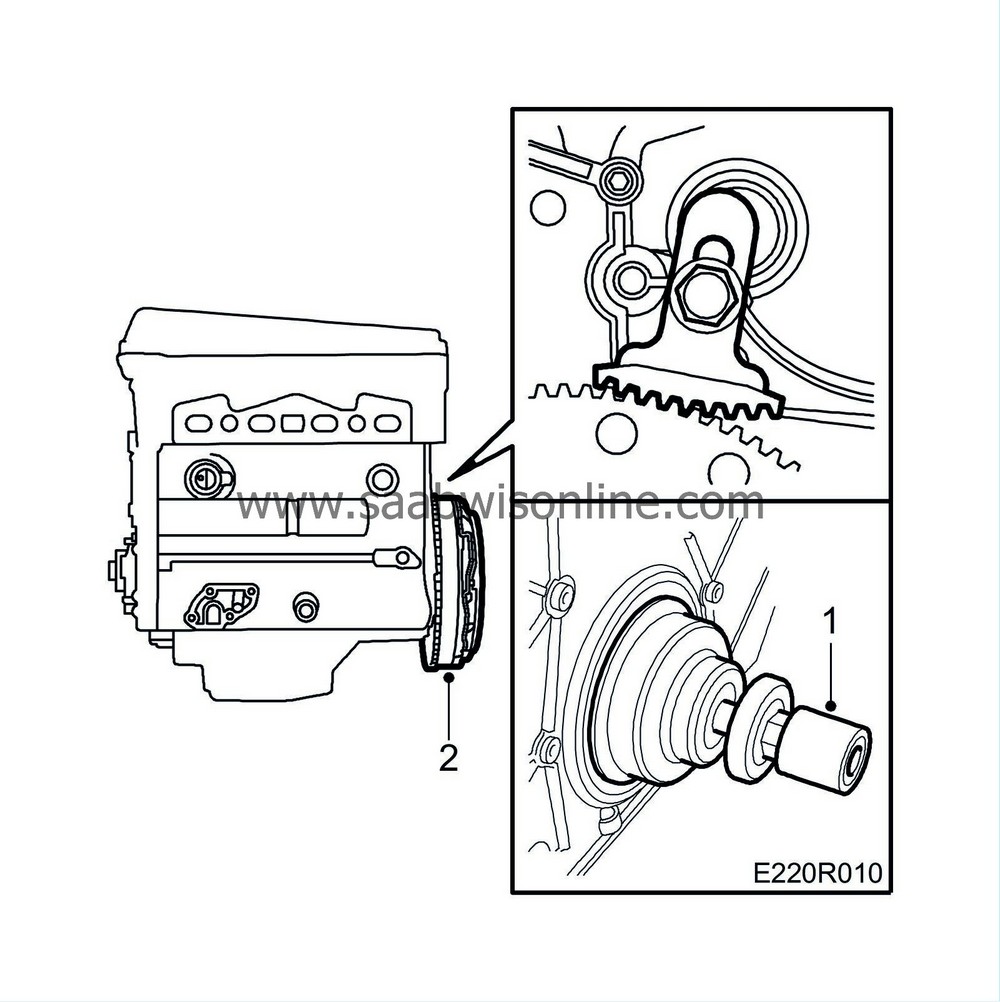 www.saabwisonline.com

1

2

E220R010