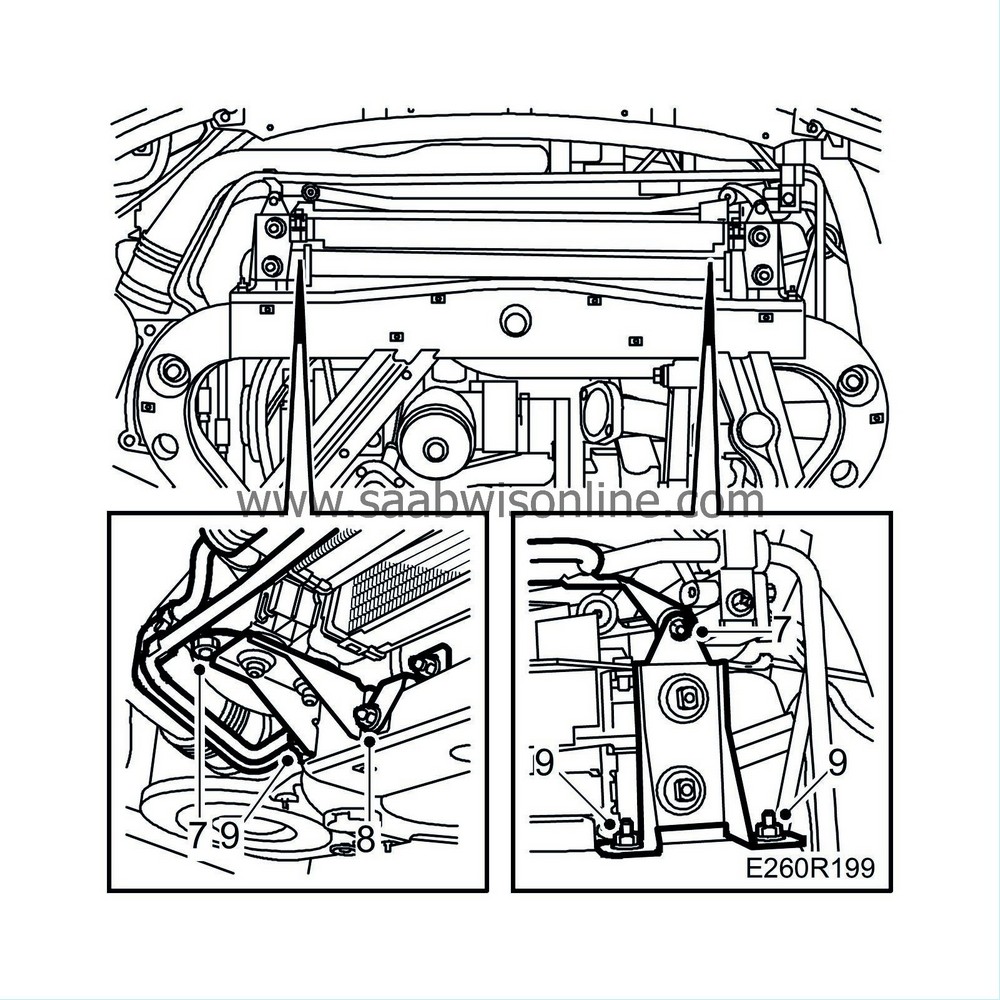 www.saabwisonline.com

7 9 8

7

9 9

E260R199