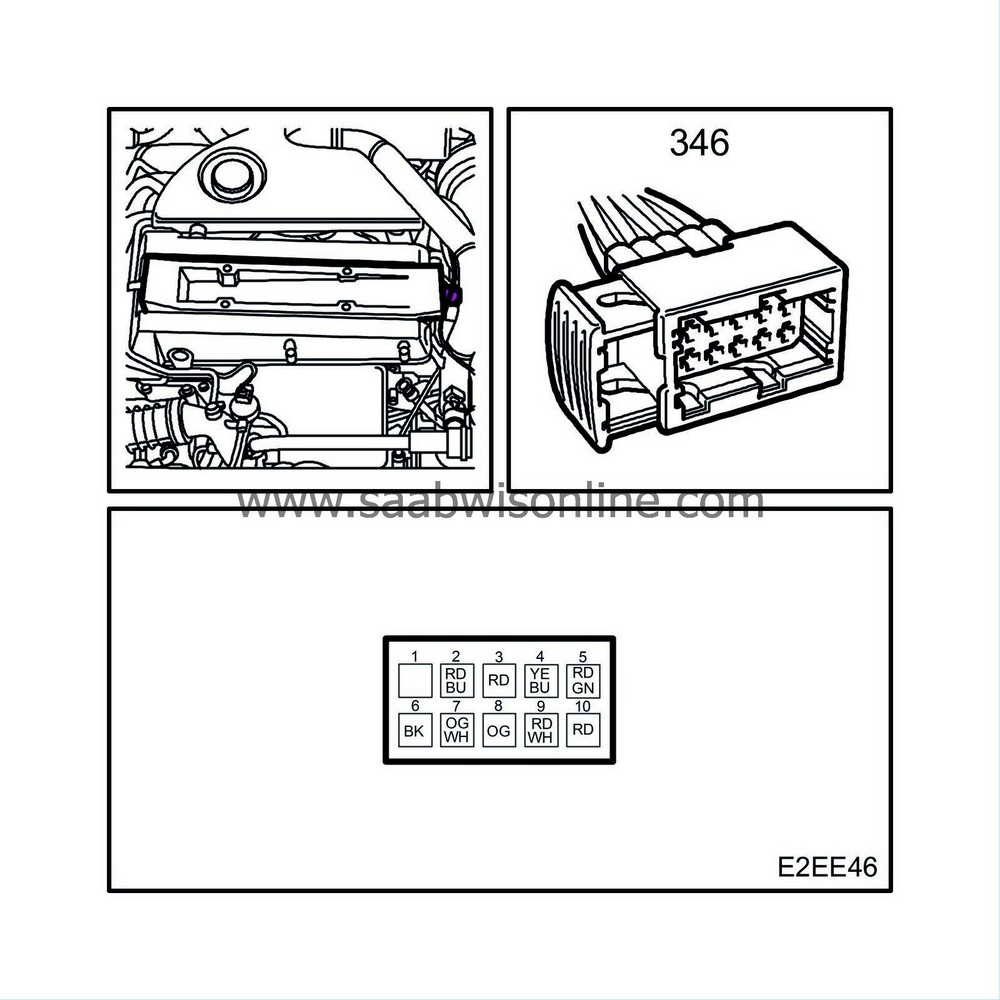 346

www.saabwisonline.com

| 1 | 2 | 3 | 4 | 5 |
|---|---|---|---|---|
|  | RD BU | RD | YE BU | RD GN |
| 6 | 7 | 8 | 9 | 10 |
| BK | OG WH | OG | RD WH | RD |

E2EE46