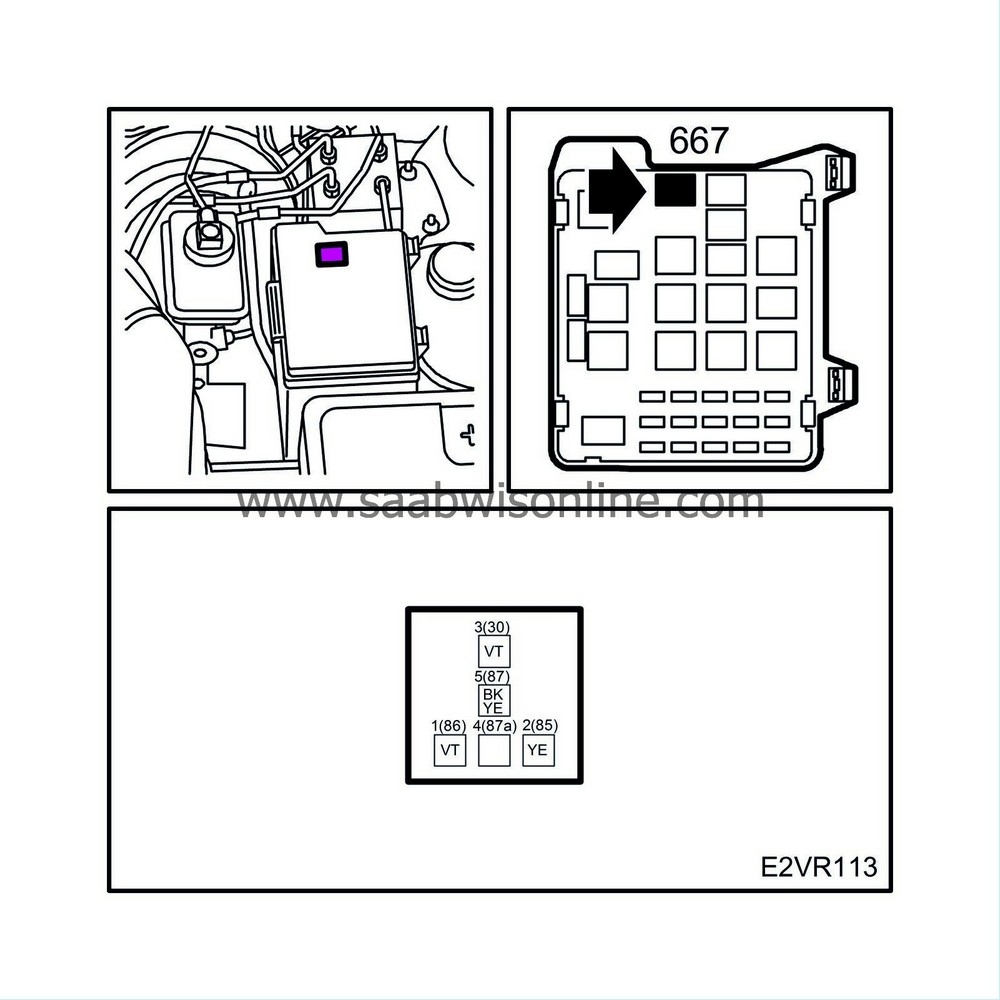 667

www.saabwisonline.com

3(30)
VT
5(87)
BK
YE
1(86)
VT
4(87a)
2(85)
YE

E2VR113