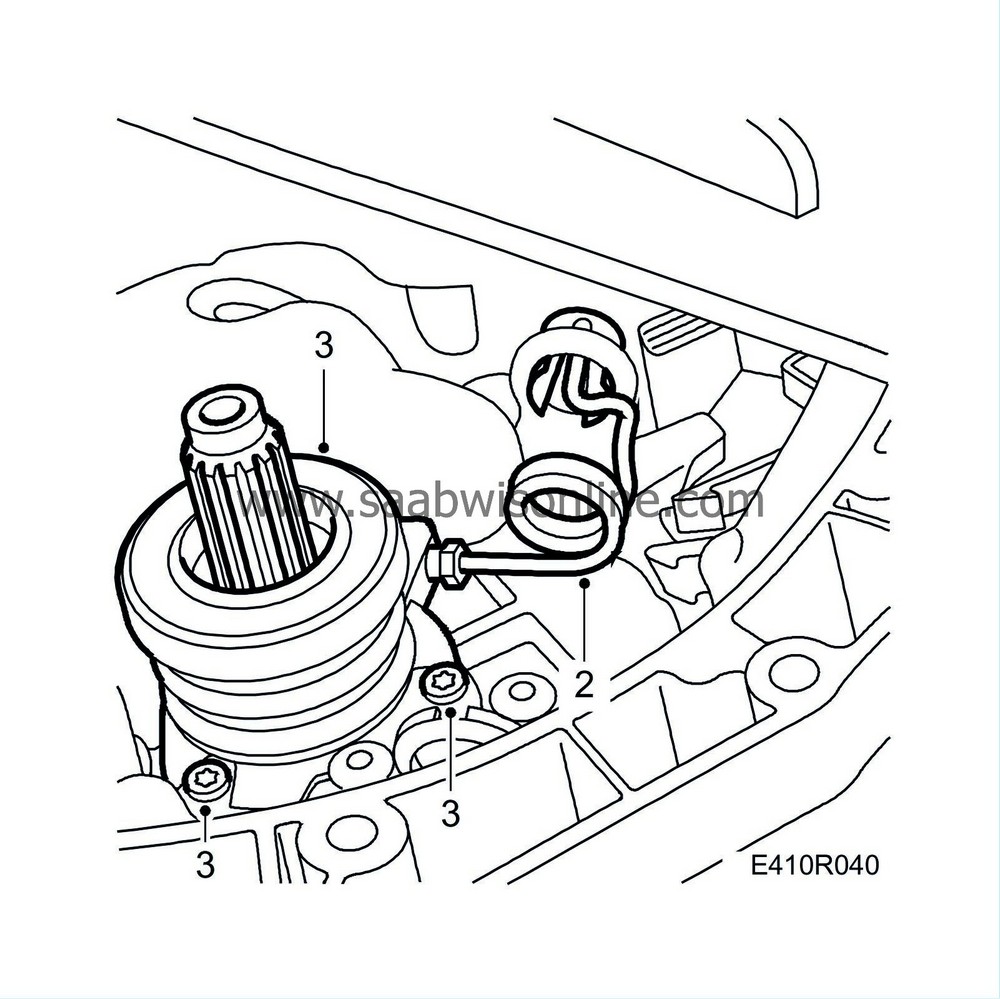 3

www.saabwisonline.com

2

3

3

E410R040