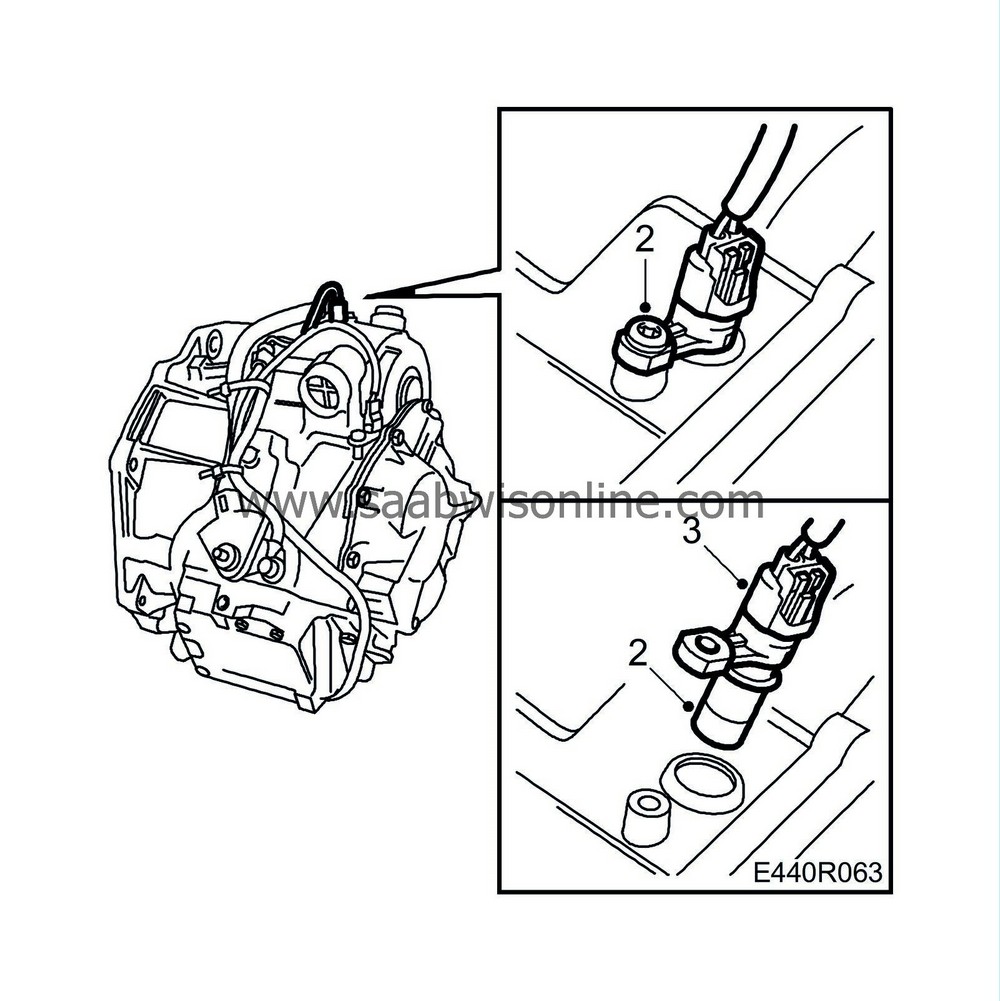 2

www.saabwisonline.com

3

2

E440R063