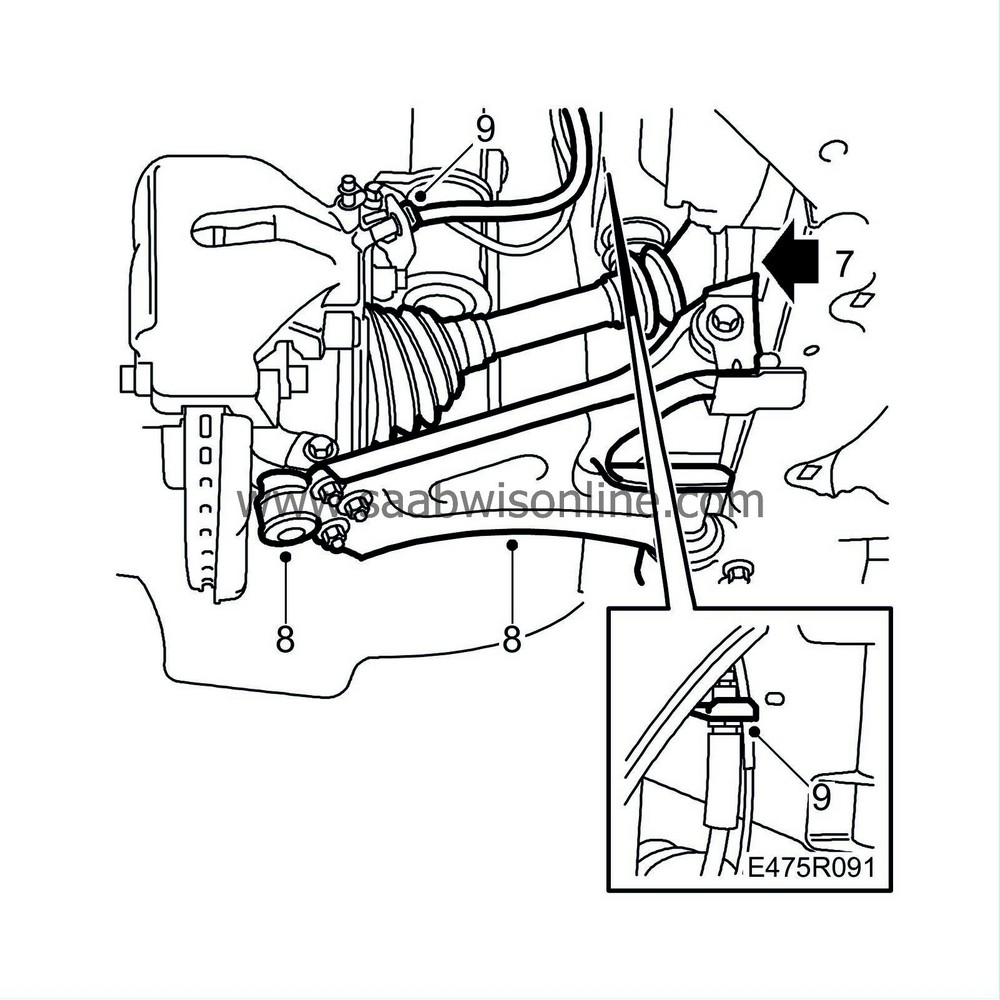 9
7
www.saabwisonline.com
8
8
9
E475R091