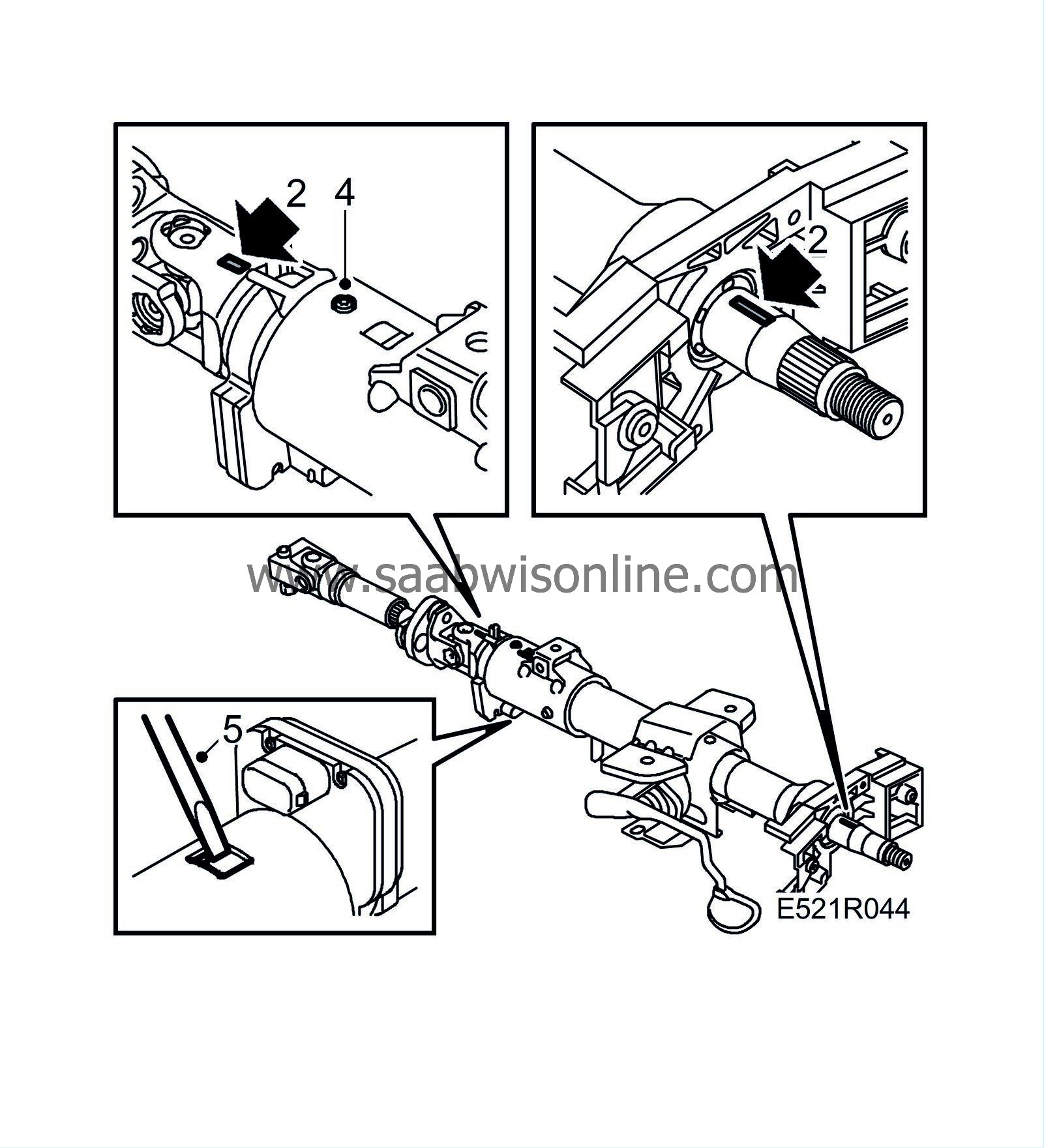 2
4
2
www.saabwisonline.com
5
E521R044