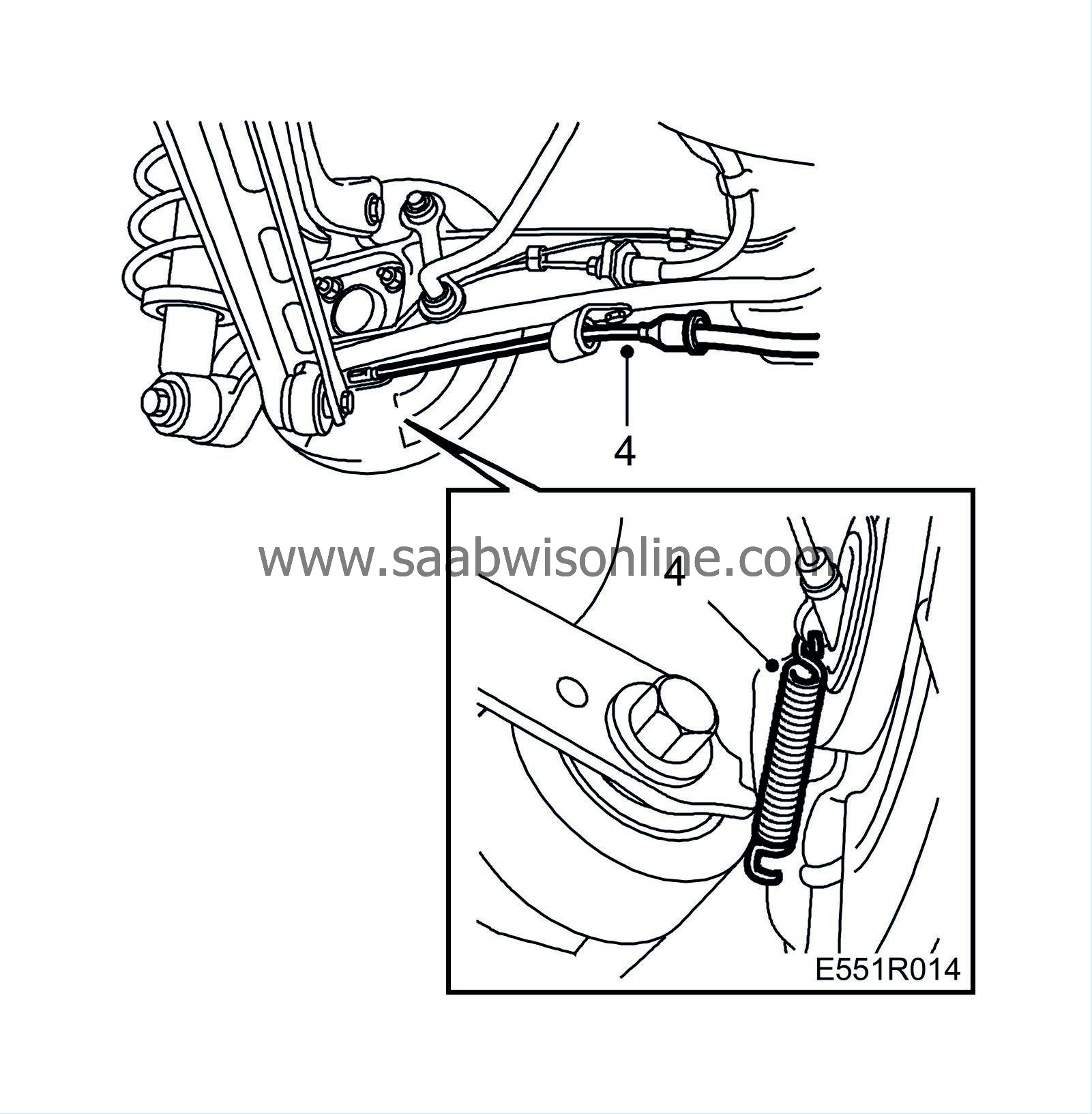 4

www.saabwisonline.com

4

E551R014