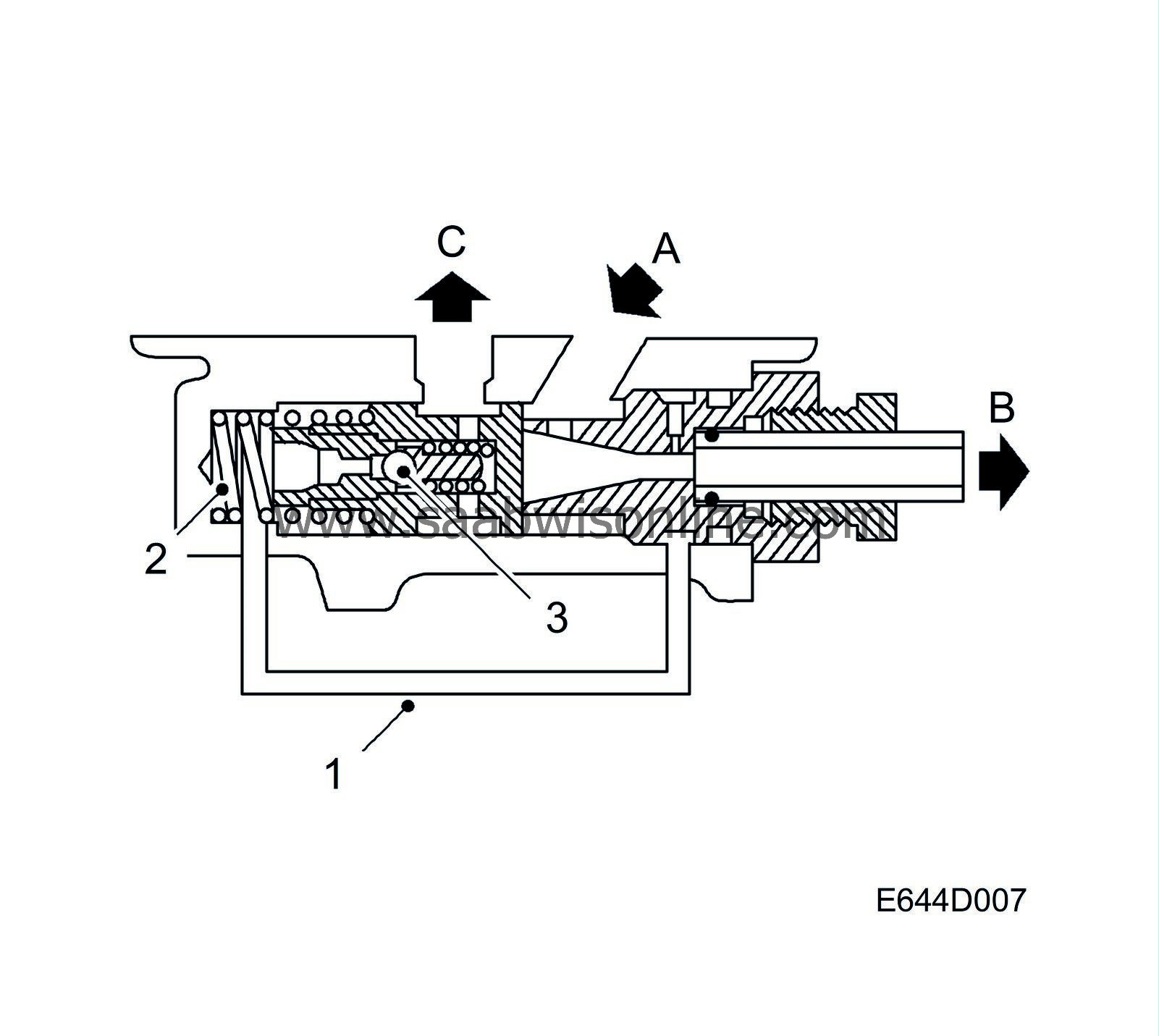 C
A
B
www.saabwisonline.com
2
3
1
E644D007