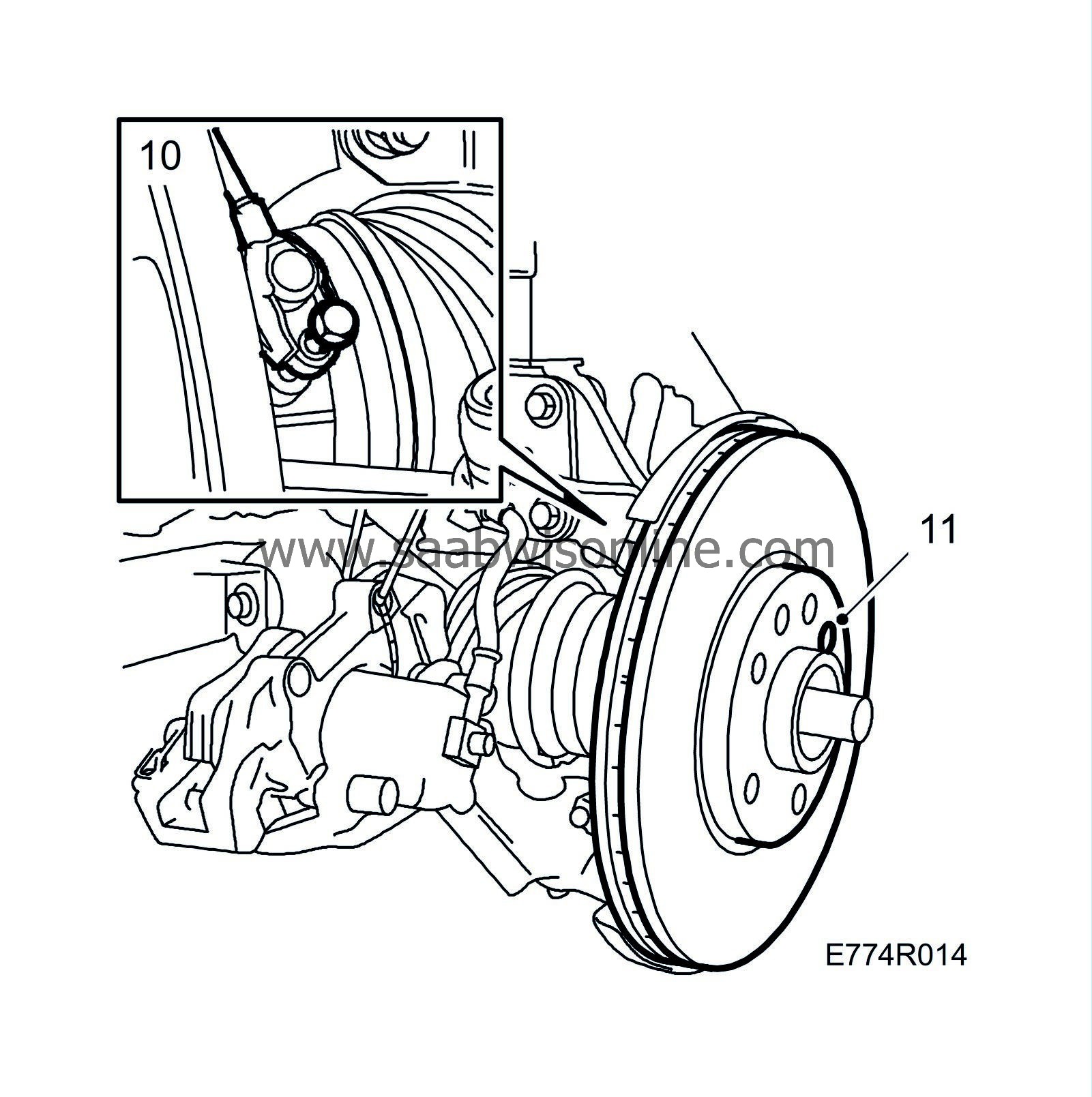 10

www.saabwisonline.com

11

E774R014