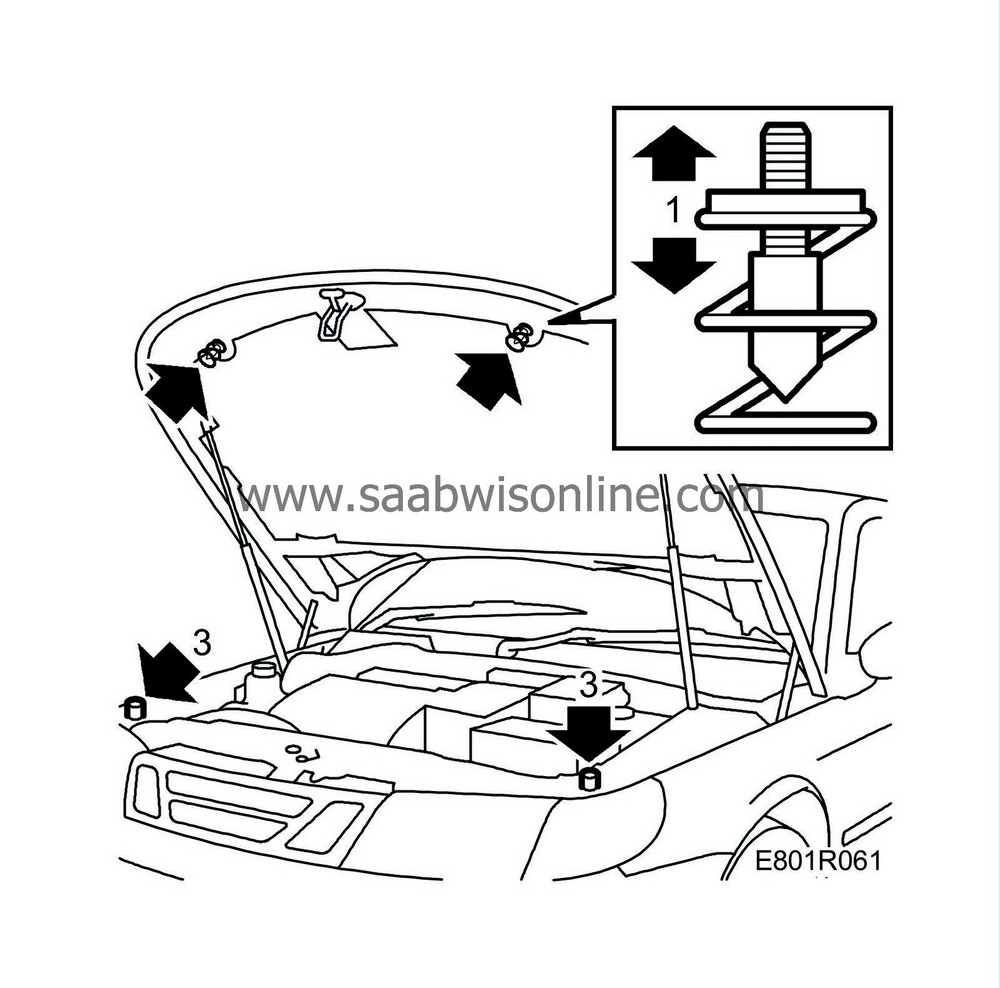 1

www.saabwisonline.com

3

3

E801R061