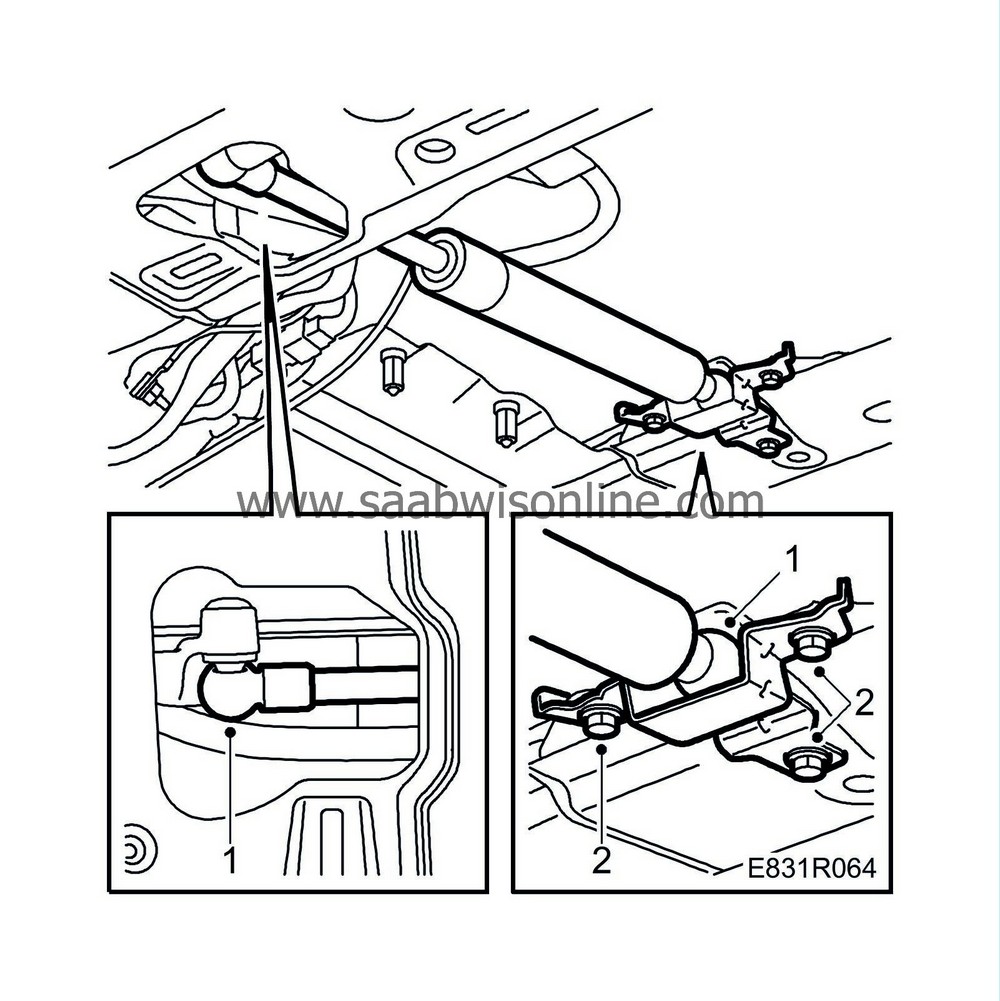 www.saabwisonline.com

1

1

2

2

E831R064