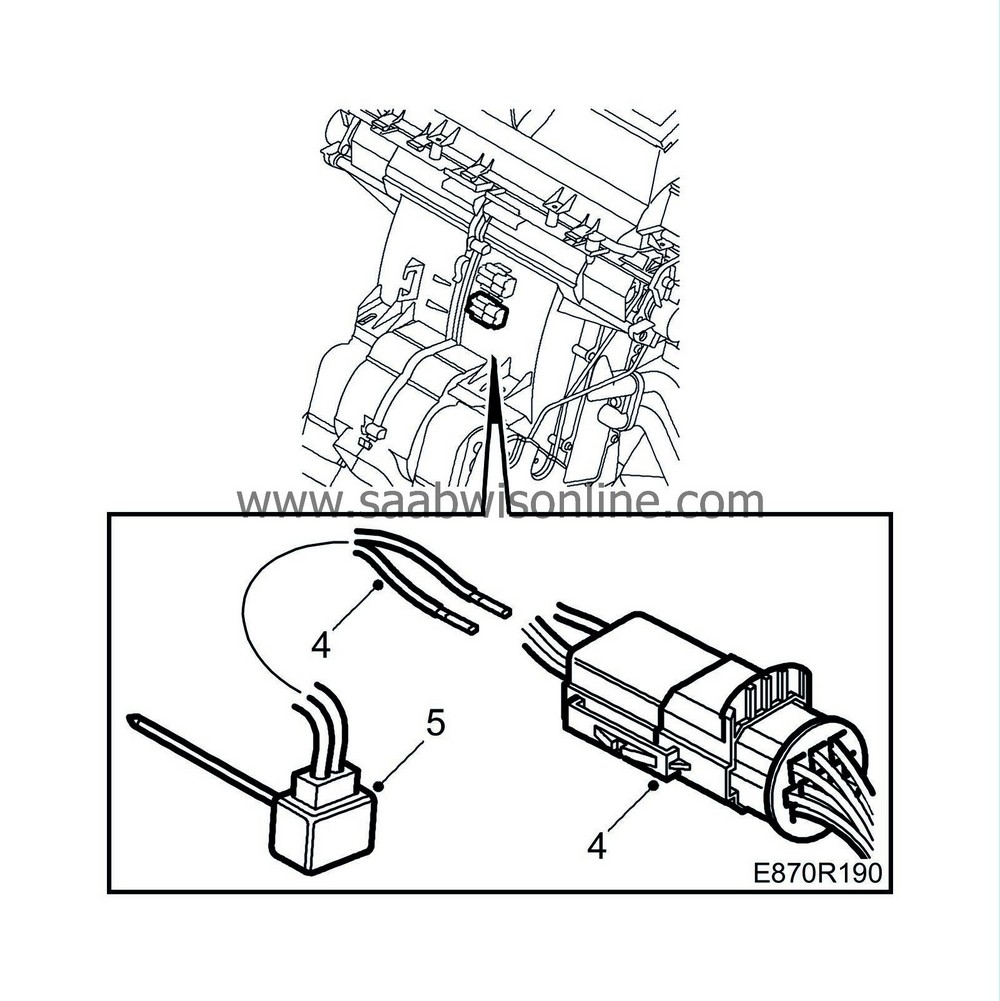 www.saabwisonline.com

4

5

4

E870R190